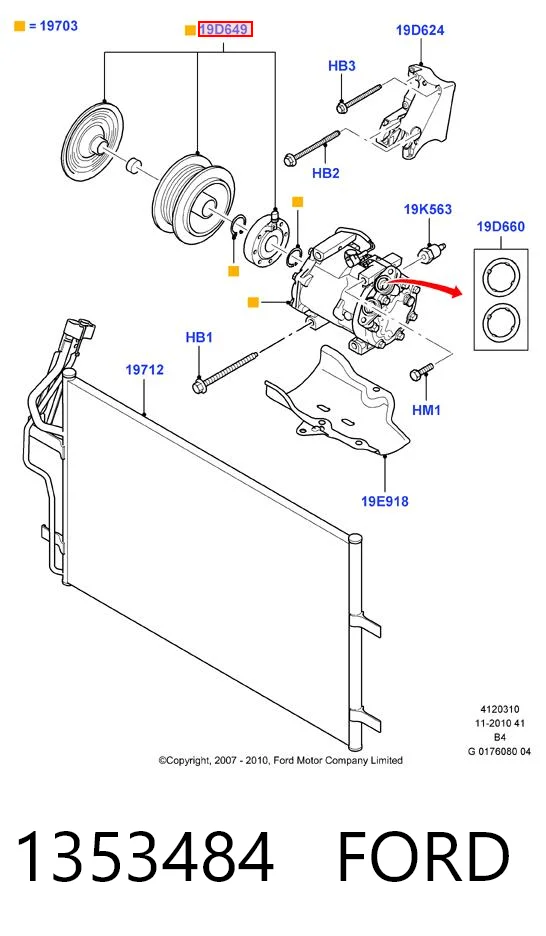 = 19703

19D649

19D624

HB3

HB2

19K563

19D660

HB1

19712

HM1

19E918

4120310
11-2010 41
B4
G 0176080 04

©Copyright, 2007 - 2010, Ford Motor Company Limited

1353484 FORD