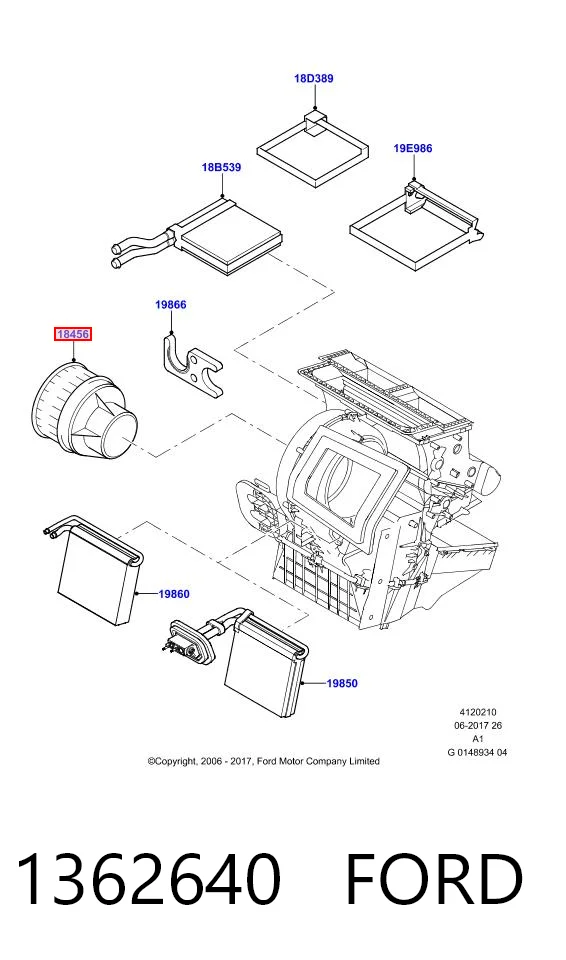 18D389

18B539

19E986

19866

18456

19860

19850

4120210
06-2017 26
A1
G 0148934 04

©Copyright, 2006 - 2017, Ford Motor Company Limited

1362640 FORD