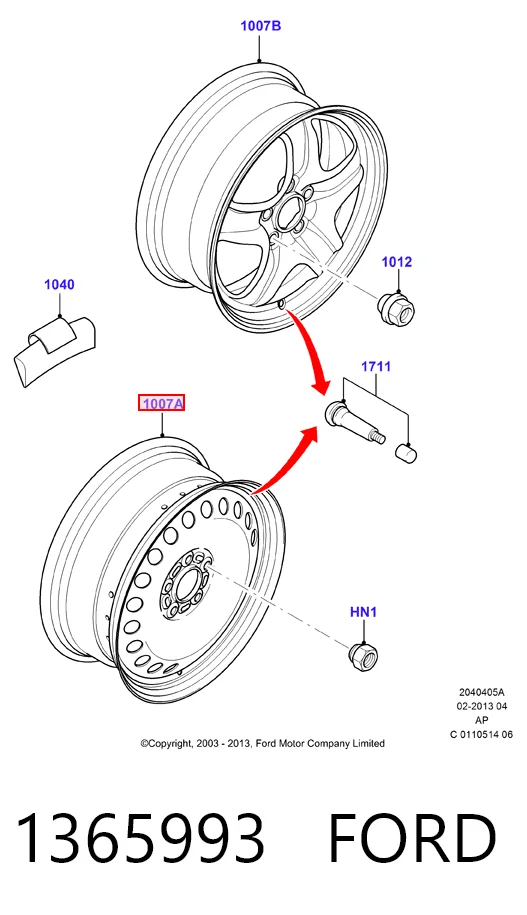 1007B

1040

1012

1711

1007A

HN1

2040405A
02-2013 04
AP
C 0110514 06

©Copyright, 2003 - 2013, Ford Motor Company Limited

1365993 FORD