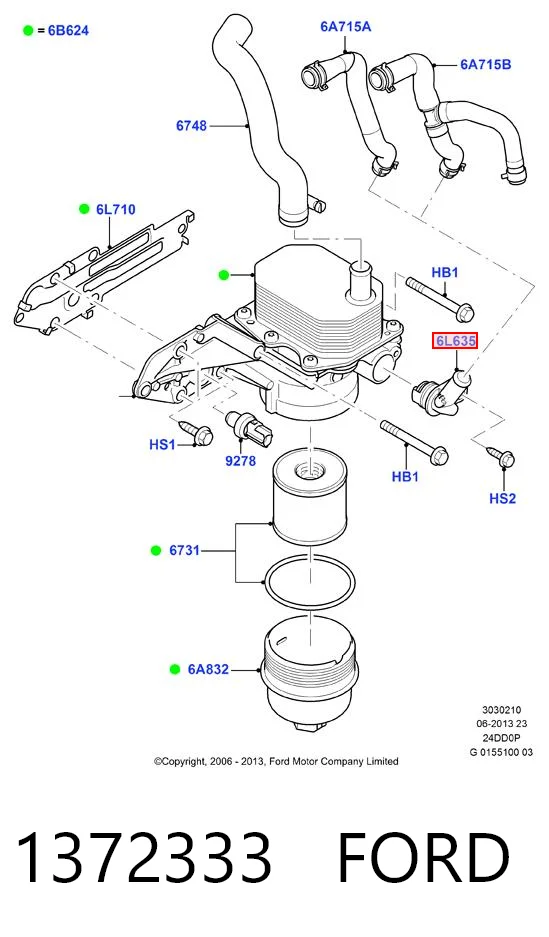 = 6B624

6A715A

6A715B

6748

6L710

HB1

6L635

HS1

9278

HB1

HS2

6731

6A832

3030210
06-2013 23
24DD0P
G 0155100 03

©Copyright, 2006 - 2013, Ford Motor Company Limited

1372333 FORD