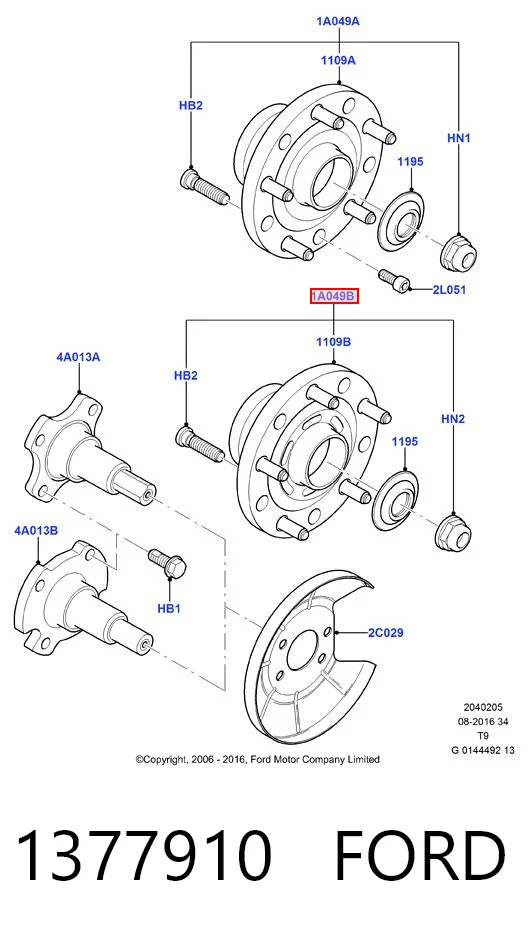 1A049A
1109A
HB2
HN1
1195
2L051
1A049B
1109B
4A013A
HB2
HN2
1195
4A013B
HB1
2C029
2040205
08-2016 34
T9
G 0144492 13
©Copyright, 2006 - 2016, Ford Motor Company Limited

1377910 FORD