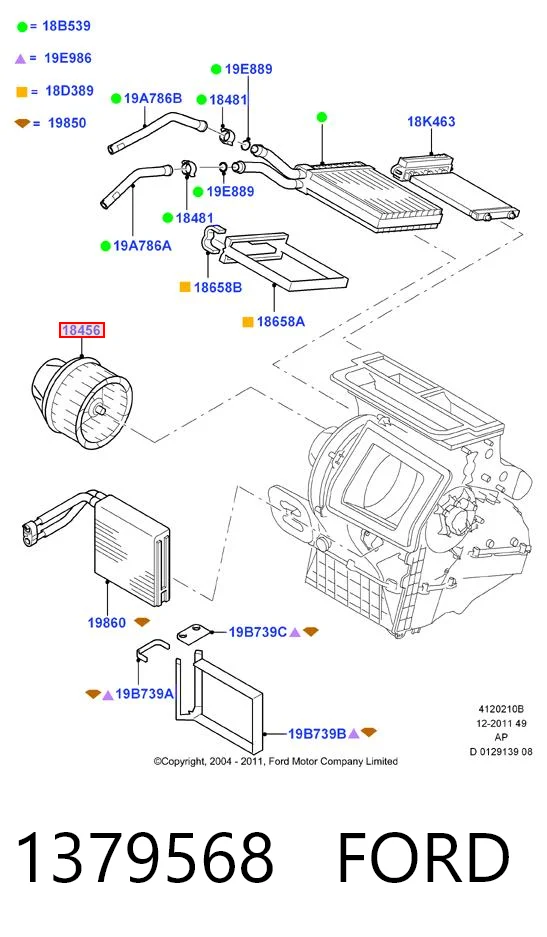 = 18B539

= 19E986

= 18D389

= 19850

19E889

19A786B

18481

18K463

19E889

18481

19A786A

18658B

18658A

18456

19860

19B739C

19B739A

19B739B

4120210B
12-2011 49
AP
D 0129139 08

©Copyright, 2004 - 2011, Ford Motor Company Limited

1379568 FORD