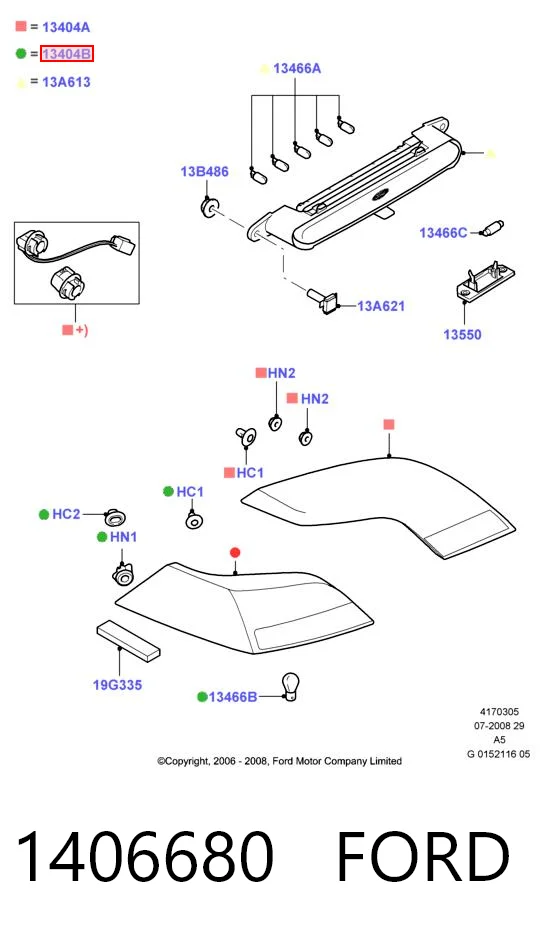 = 13404A
= 13404B
= 13A613

13466A
13B486
13466C
13A621
13550
+)

HN2
HN2
HC1
HC1
HC2
HN1
19G335
13466B

4170305
07-2008 29
A5
G 0152116 05

©Copyright, 2006 - 2008, Ford Motor Company Limited

1406680 FORD