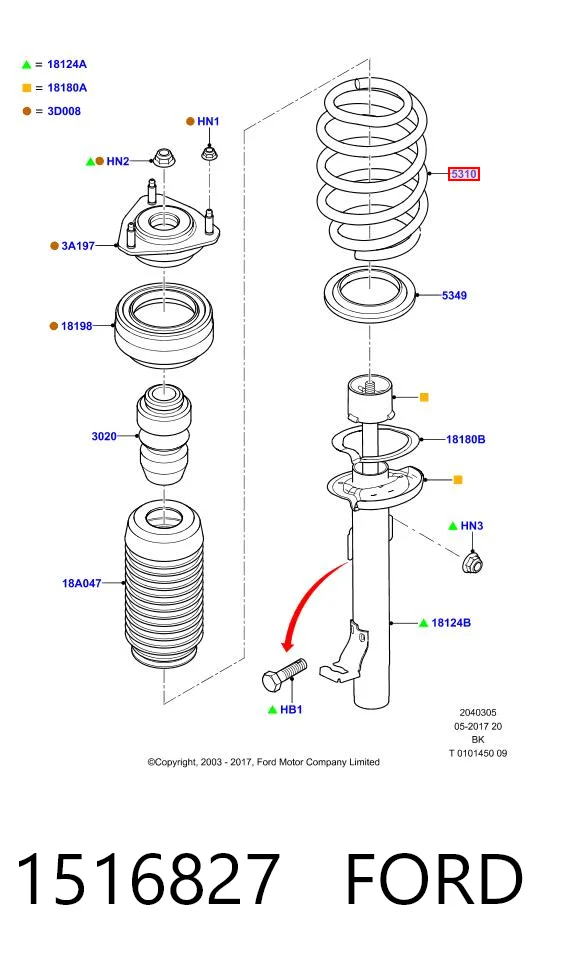 = 18124A
= 18180A
= 3D008

HN1
HN2
3A197
18198
3020
18A047

5310
5349
18180B
HN3
18124B
HB1

2040305
05-2017 20
BK
T 0101450 09

©Copyright, 2003 - 2017, Ford Motor Company Limited

1516827 FORD