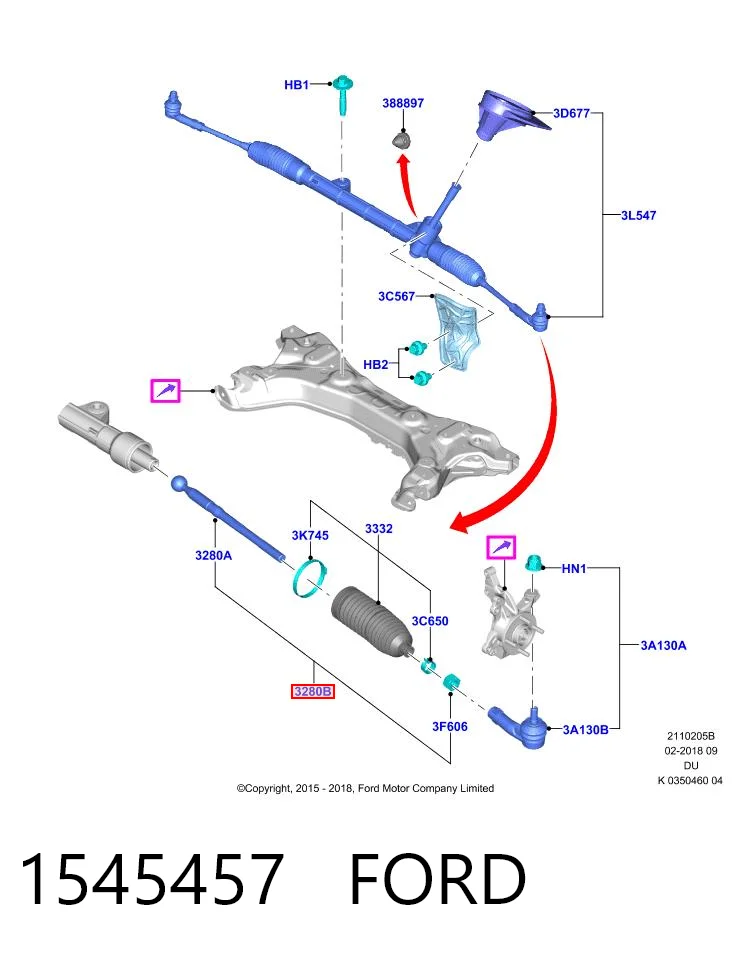 HB1
388897
3D677
3L547
3C567
HB2
3K745
3332
3280A
3C650
3280B
3F606
HN1
3A130A
3A130B

2110205B
02-2018 09
DU
K 0350460 04

©Copyright, 2015 - 2018, Ford Motor Company Limited

1545457 FORD