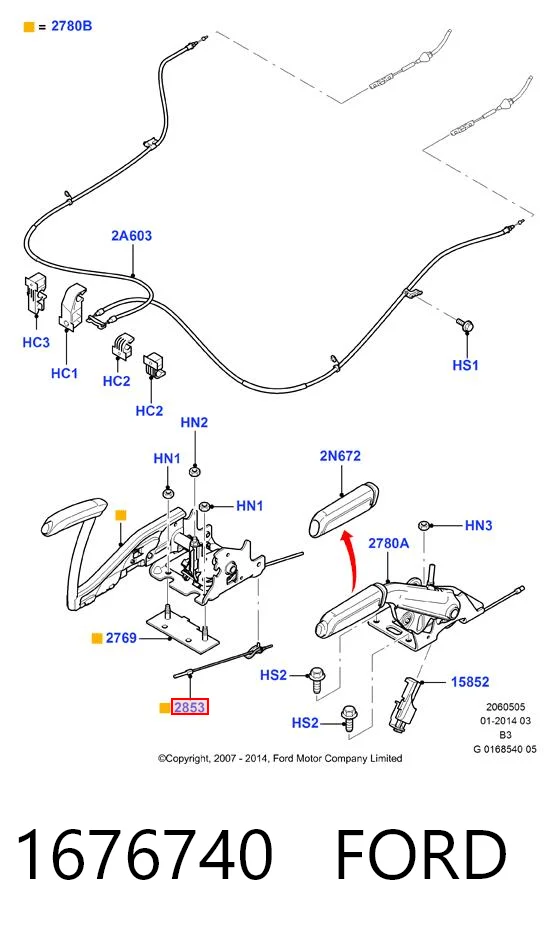 = 2780B

2A603

HC3

HC1

HC2

HC2

HS1

HN2

HN1

HN1

2N672

HN3

2780A

2769

HS2

15852

2853

HS2

2060505
01-2014 03
B3
G 0168540 05

©Copyright, 2007 - 2014, Ford Motor Company Limited

1676740 FORD