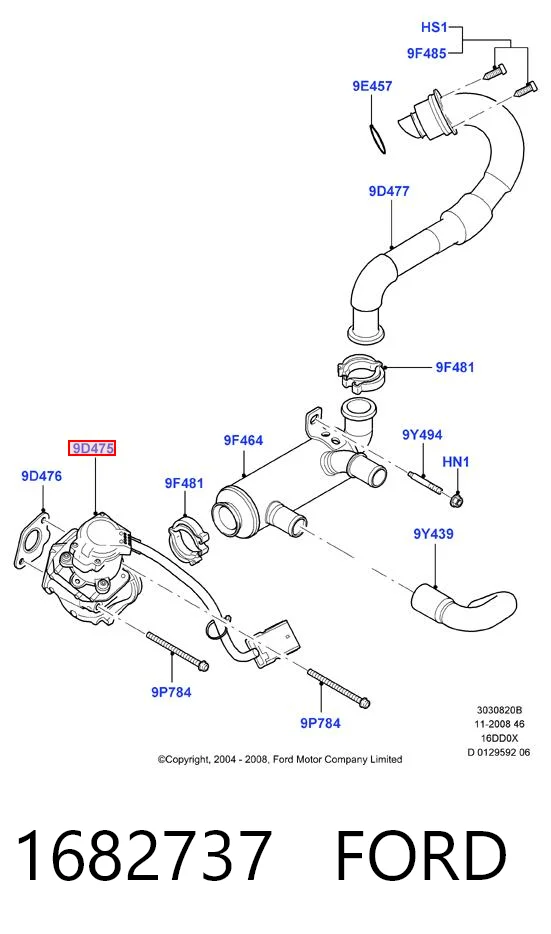 HS1
9F485
9E457
9D477
9F481
9F464
9Y494
HN1
9D475
9D476
9F481
9Y439
9P784
9P784
3030820B
11-2008 46
16DD0X
D 0129592 06
©Copyright, 2004 - 2008, Ford Motor Company Limited

1682737 FORD