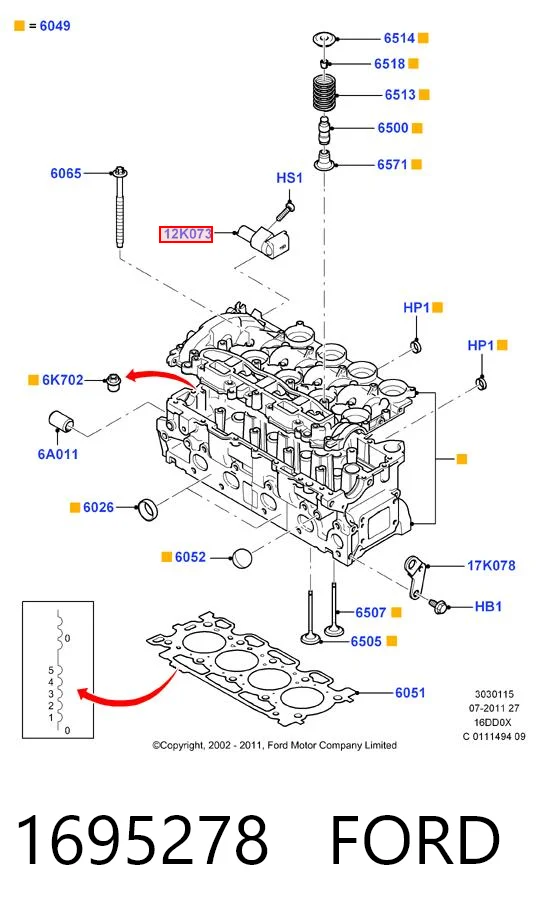 = 6049

6514
6518
6513
6500
6571
6065
HS1
12K073
HP1
HP1
6K702
6A011
6026
6052
17K078
HB1
6507
6505
6051

0
5
4
3
2
1
0

3030115
07-2011 27
16DD0X
C 0111494 09

©Copyright, 2002 - 2011, Ford Motor Company Limited

1695278 FORD