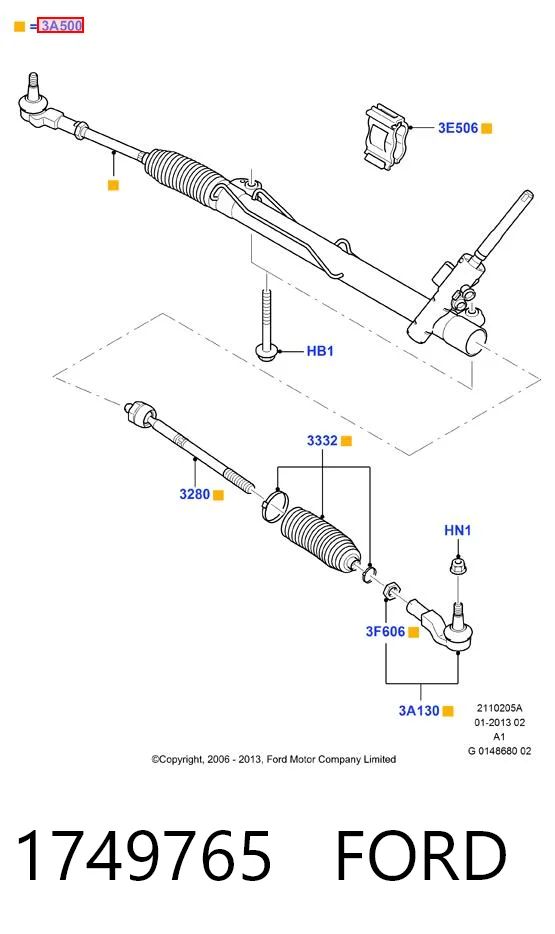 = 3A500

3E506

HB1

3332

3280

HN1

3F606

3A130

2110205A
01-2013 02
A1
G 0148680 02

©Copyright, 2006 - 2013, Ford Motor Company Limited

1749765 FORD