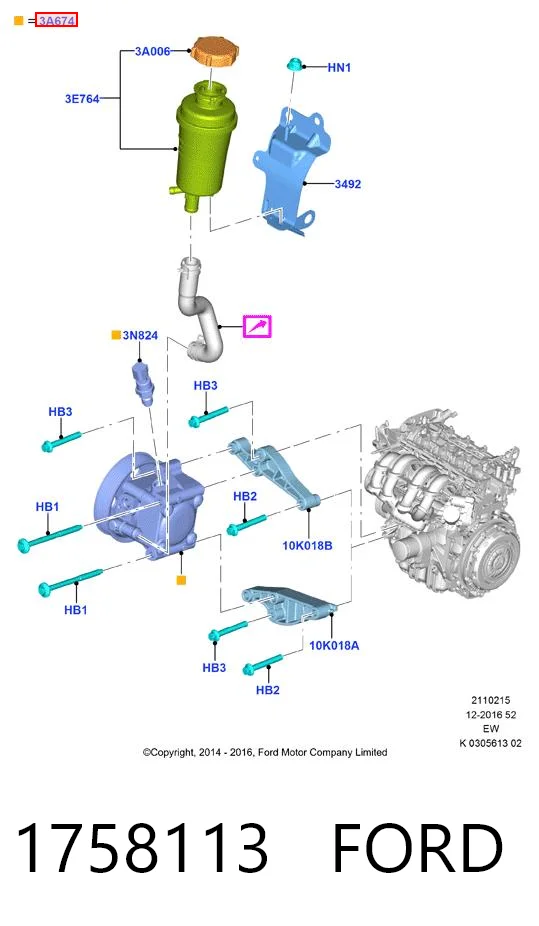 = 3A674

3A006

HN1

3E764

3492

3N824

HB3

HB3

HB1

HB2

10K018B

HB1

10K018A

HB3

HB2

2110215
12-2016 52
EW
K 0305613 02

©Copyright, 2014 - 2016, Ford Motor Company Limited

1758113 FORD