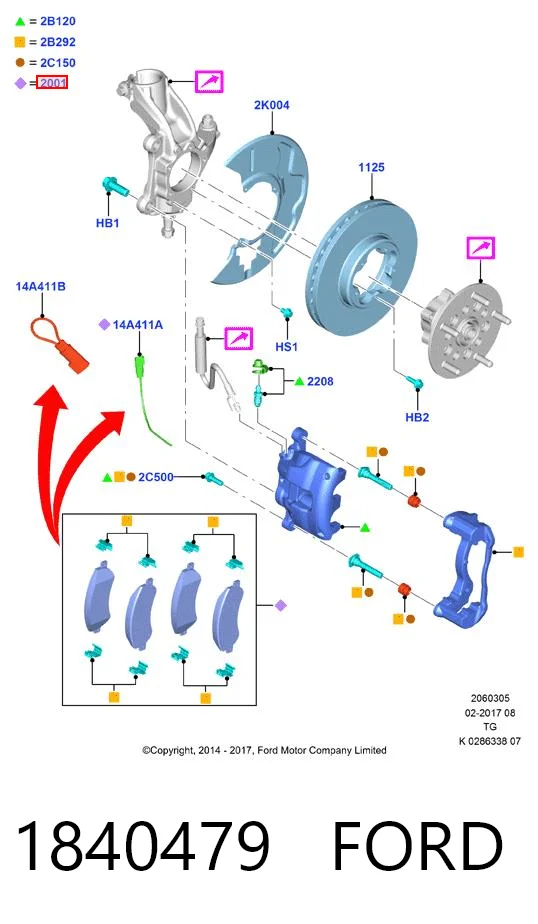 = 2B120
= 2B292
= 2C150
= 2001

2K004
1125
HB1
14A411B
14A411A
HS1
2208
HB2
2C500

2060305
02-2017 08
TG
K 0286338 07

©Copyright, 2014 - 2017, Ford Motor Company Limited

1840479 FORD