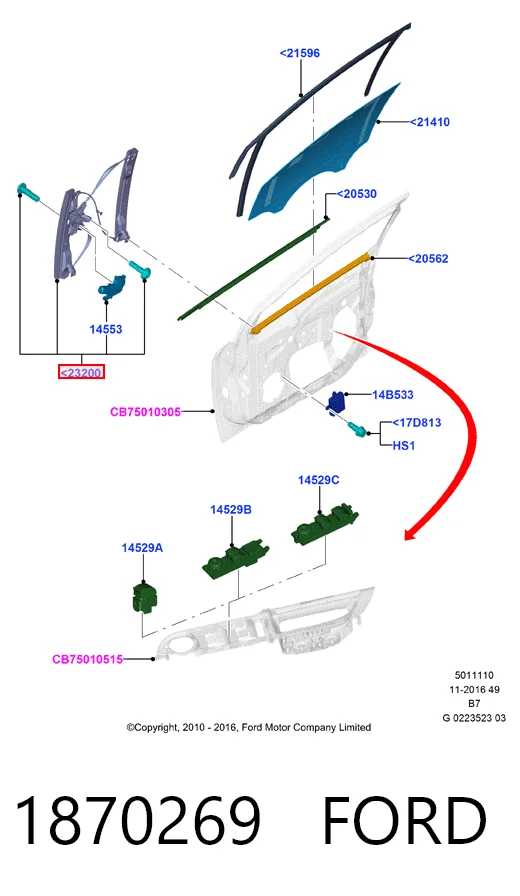 <21596

<21410

<20530

<20562

14553

<23200

CB75010305

14B533

<17D813

HS1

14529C

14529B

14529A

CB75010515

5011110
11-2016 49
B7
G 0223523 03

©Copyright, 2010 - 2016, Ford Motor Company Limited

1870269 FORD