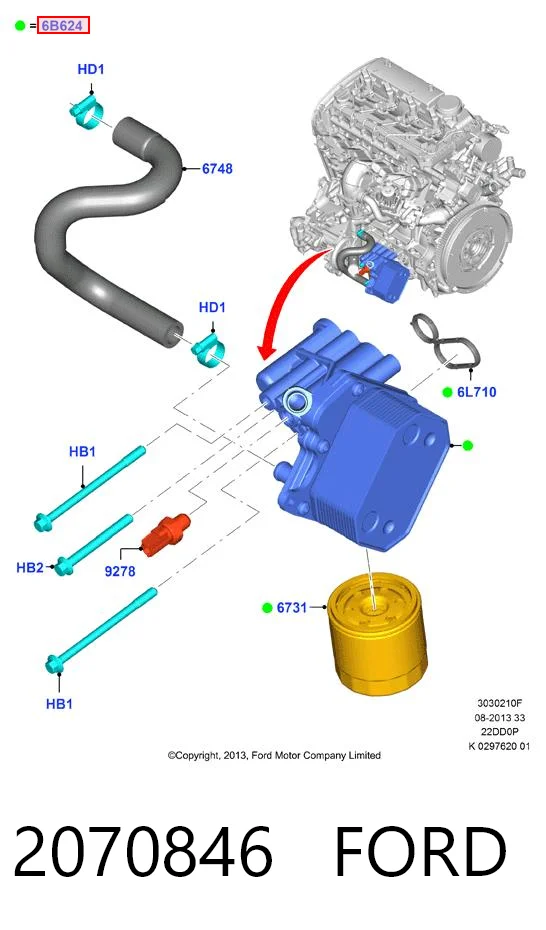 = 6B624

HD1

6748

HD1

6L710

HB1

HB2

9278

6731

HB1

3030210F
08-2013 33
22DD0P
K 0297620 01

©Copyright, 2013, Ford Motor Company Limited

2070846 FORD