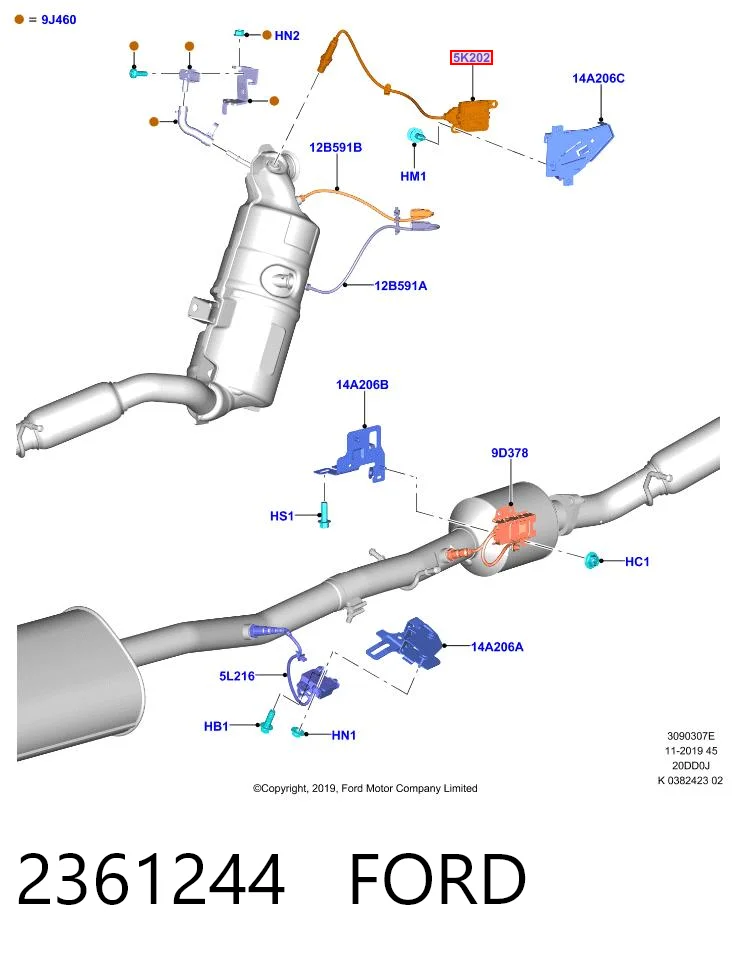 = 9J460

HN2

5K202

14A206C

12B591B

HM1

12B591A

14A206B

9D378

HS1

HC1

14A206A

5L216

HB1

HN1

3090307E
11-2019 45
20DD0J
K 0382423 02

©Copyright, 2019, Ford Motor Company Limited

2361244 FORD