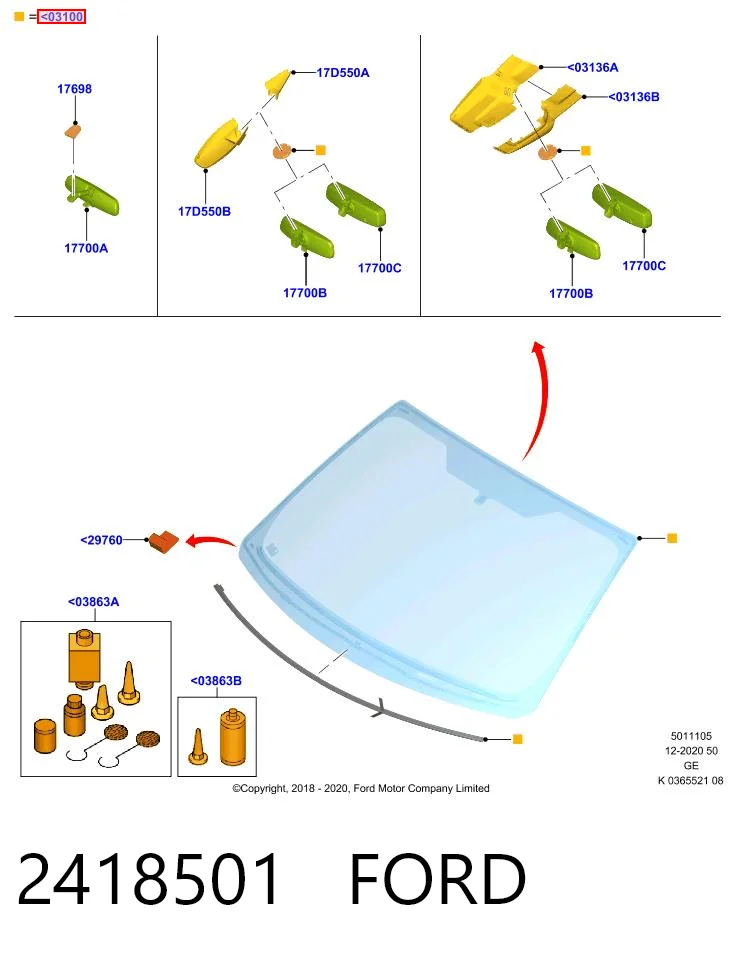 = <03100

17698

17700A

17D550A

17D550B

17700C

17700B

<03136A

<03136B

17700C

17700B

<29760

<03863A

<03863B

5011105
12-2020 50
GE
K 0365521 08

©Copyright, 2018 - 2020, Ford Motor Company Limited

2418501 FORD