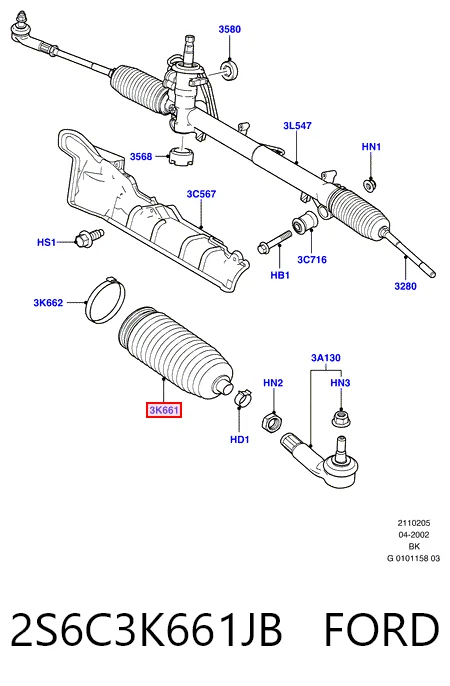 3580

3L547

HN1

3568

3C567

HS1

HB1

3C716

3280

3K662

3A130

HN2

HN3

3K661

HD1

2110205
04-2002
BK
G 0101158 03

2S6C3K661JB FORD