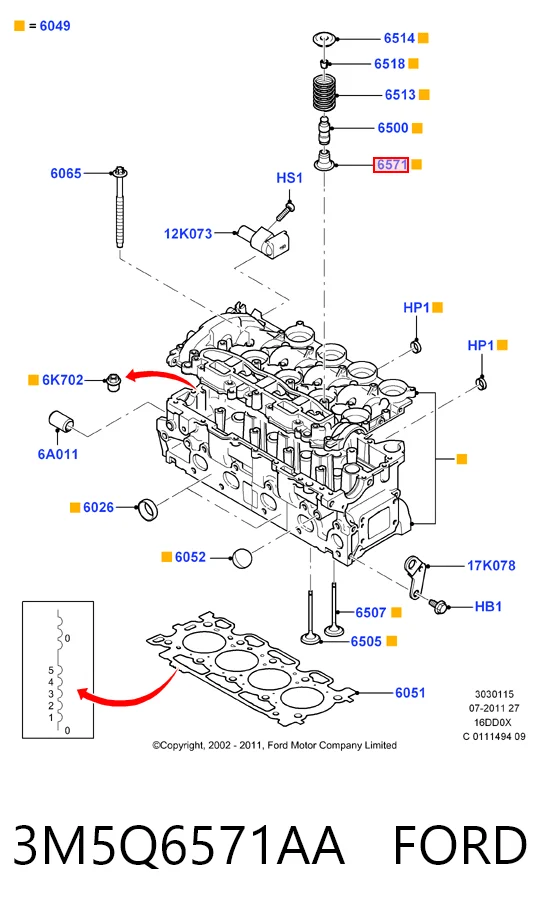 = 6049

6514
6518
6513
6500
6571
6065
HS1
12K073
HP1
HP1
6K702
6A011
6026
6052
17K078
HB1
6507
6505
6051

0
5
4
3
2
1
0

3030115
07-2011 27
16DD0X
C 0111494 09

©Copyright, 2002 - 2011, Ford Motor Company Limited

3M5Q6571AA FORD