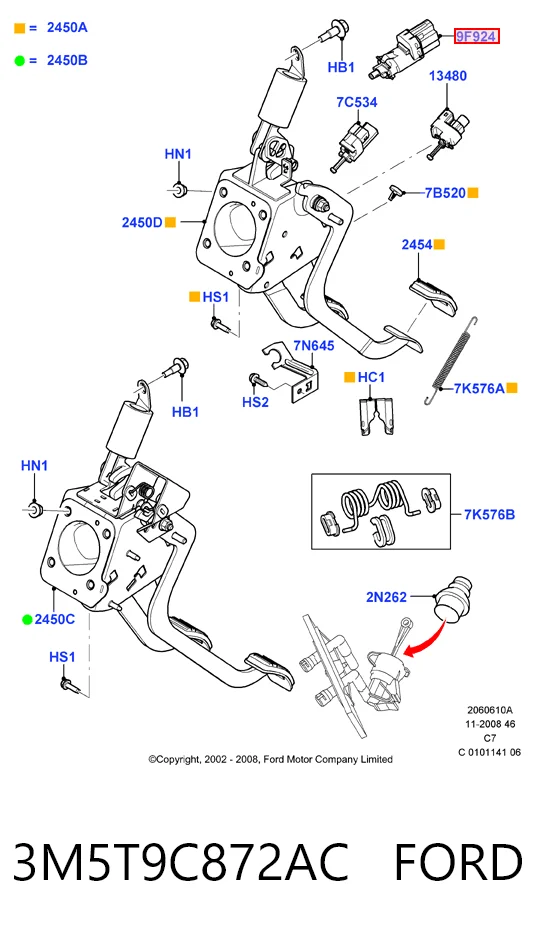 = 2450A

= 2450B

HB1

9F924

7C534

13480

HN1

7B520

2450D

2454

HS1

7N645

HS2

HC1

7K576A

HB1

HN1

7K576B

2N262

2450C

HS1

2060610A
11-2008 46
C7
C 0101141 06

©Copyright, 2002 - 2008, Ford Motor Company Limited

3M5T9C872AC FORD