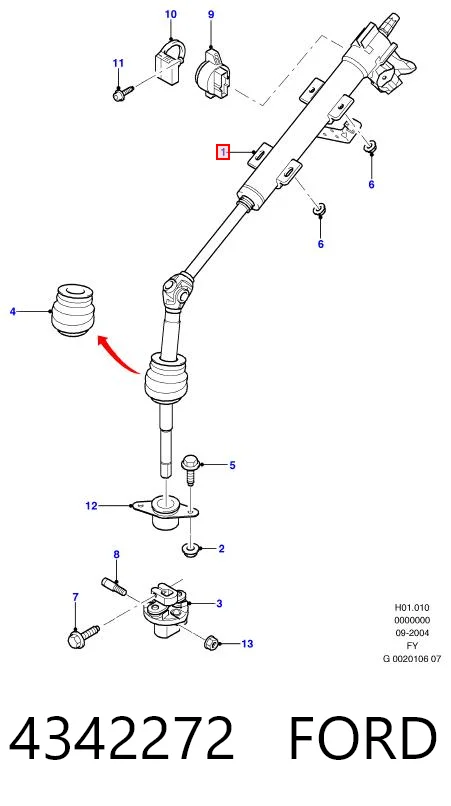 10
9
11
1
6
6
4
5
12
2
8
7
3
13

H01.010
0000000
09-2004
FY
G 0020106 07

4342272 FORD