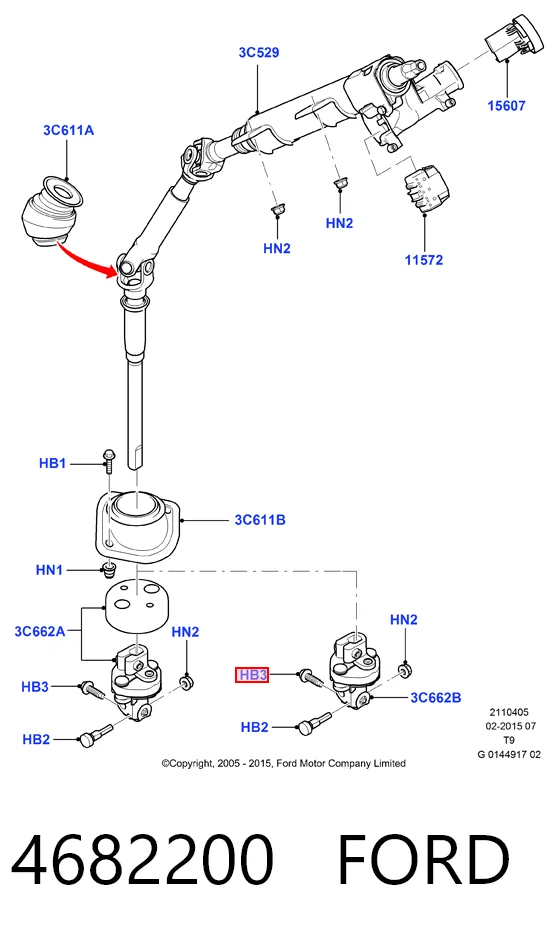 3C529

15607

3C611A

HN2

HN2

11572

HB1

3C611B

HN1

3C662A

HN2

HN2

HB3

HB3

3C662B

HB2

HB2

2110405
02-2015 07
T9
G 0144917 02

©Copyright, 2005 - 2015, Ford Motor Company Limited

4682200 FORD