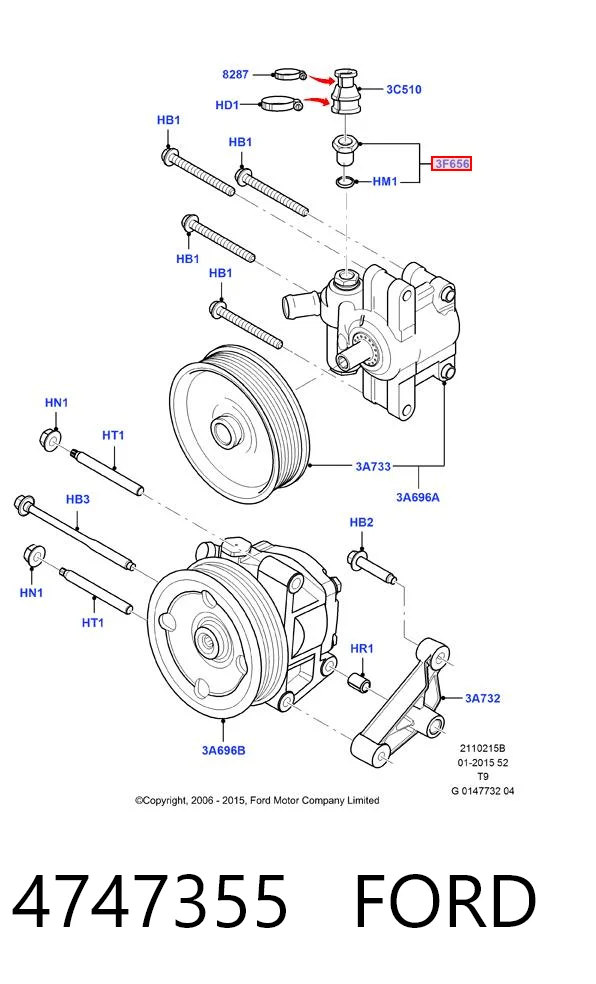 8287
3C510
HD1
HB1
HB1
3F656
HM1
HB1
HB1
HN1
HT1
3A733
3A696A
HB3
HB2
HN1
HT1
HR1
3A732
3A696B
2110215B
01-2015 52
T9
G 0147732 04
©Copyright, 2006 - 2015, Ford Motor Company Limited

4747355 FORD