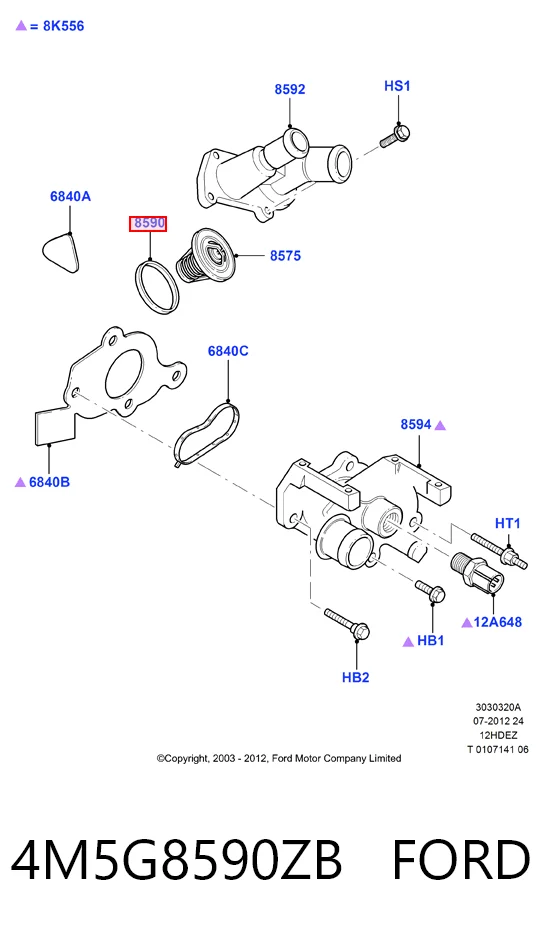 ▲ = 8K556

8592

HS1

6840A

8590

8575

6840C

8594 ▲

▲ 6840B

HT1

▲ 12A648

▲ HB1

HB2

3030320A
07-2012 24
12HDEZ
T 0107141 06

©Copyright, 2003 - 2012, Ford Motor Company Limited

4M5G8590ZB FORD