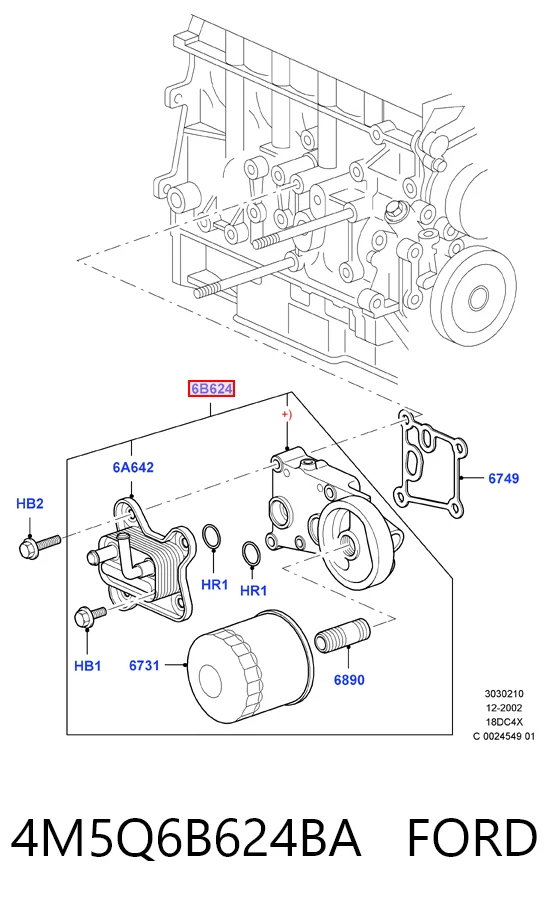 6B624

+)

6A642

6749

HB2

HR1

HR1

HB1

6731

6890

3030210
12-2002
18DC4X
C 0024549 01

4M5Q6B624BA FORD