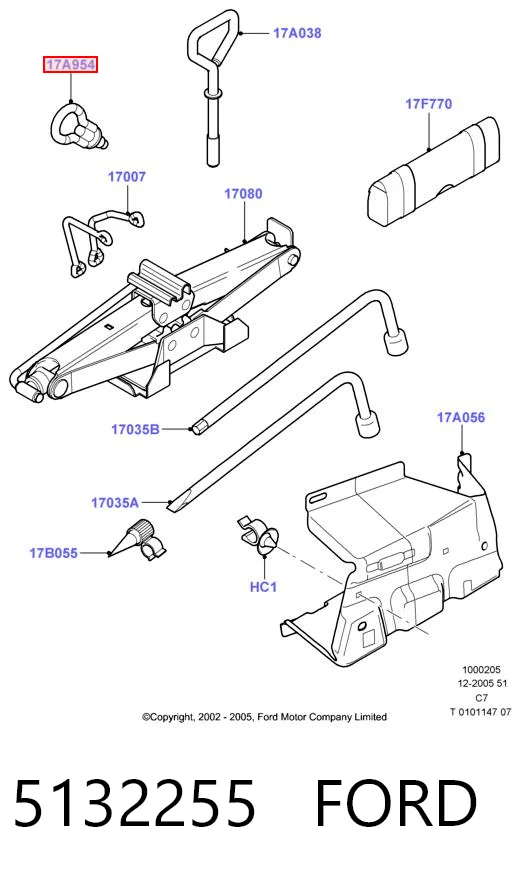 17A954

17A038

17F770

17007

17080

17035B

17A056

17035A

17B055

HC1

1000205
12-2005 51
C7
T 0101147 07

©Copyright, 2002 - 2005, Ford Motor Company Limited

5132255 FORD