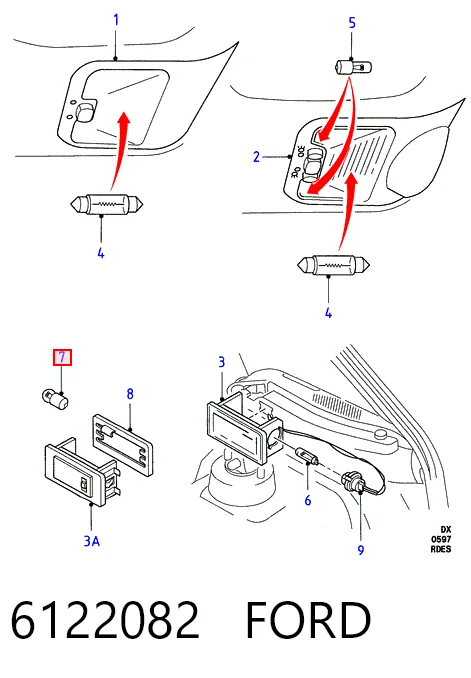 1
5
2
4
4
7
8
3
3A
6
9
DX
0597
RDES
6122082 FORD