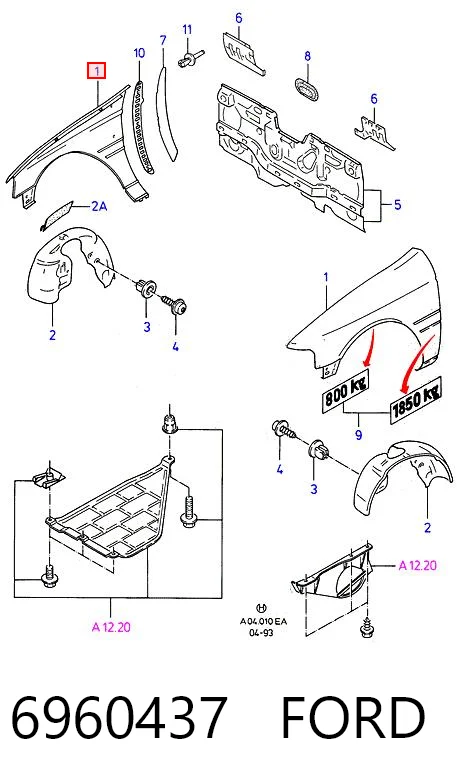 1
10
7
11
6
8
6
5
2A
2
3
4
1
800 kg
1850 kg
9
4
3
2
A 12.20
A 12.20
H
A04.010 EA
04-93

6960437 FORD