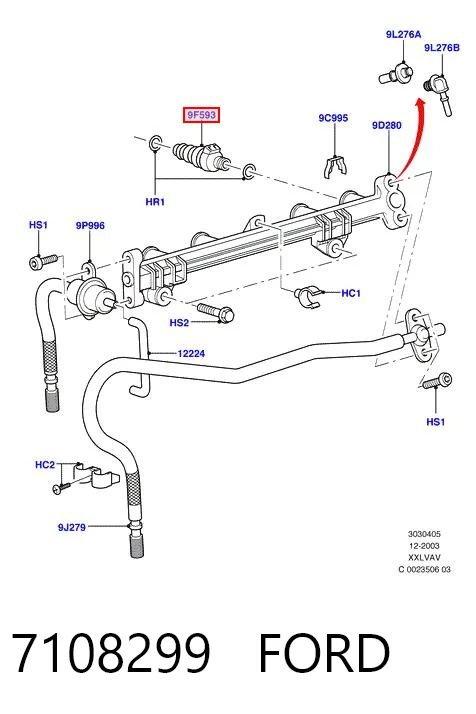 9L276A
9L276B
9F593
9C995
9D280
HR1
HS1
9P996
HC1
HS2
12224
HS1
HC2
9J279
3030405
12-2003
XXLVAV
C 0023506 03

7108299 FORD