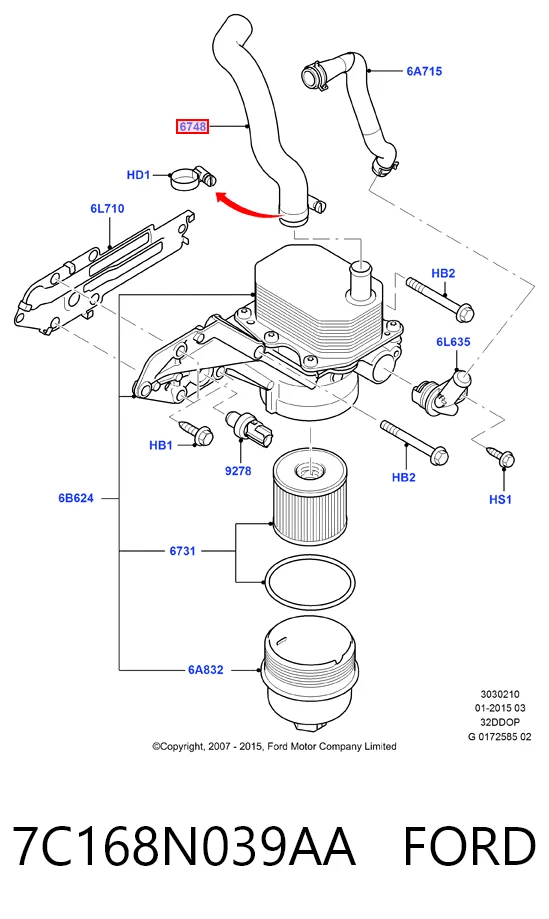 6A715

6748

HD1

6L710

HB2

6L635

HB1

9278

HB2

HS1

6B624

6731

6A832

3030210
01-2015 03
32DDOP
G 0172585 02

©Copyright, 2007 - 2015, Ford Motor Company Limited

7C168N039AA FORD