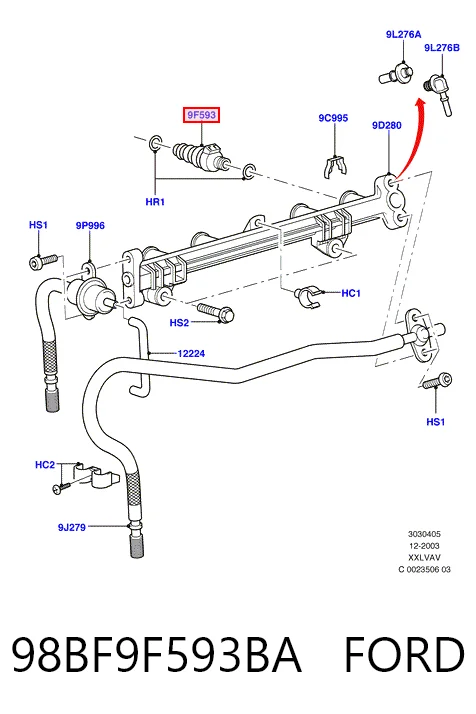 9L276A
9L276B
9F593
9C995
9D280
HR1
HS1
9P996
HC1
HS2
12224
HS1
HC2
9J279
3030405
12-2003
XXLVAV
C 0023506 03

98BF9F593BA FORD