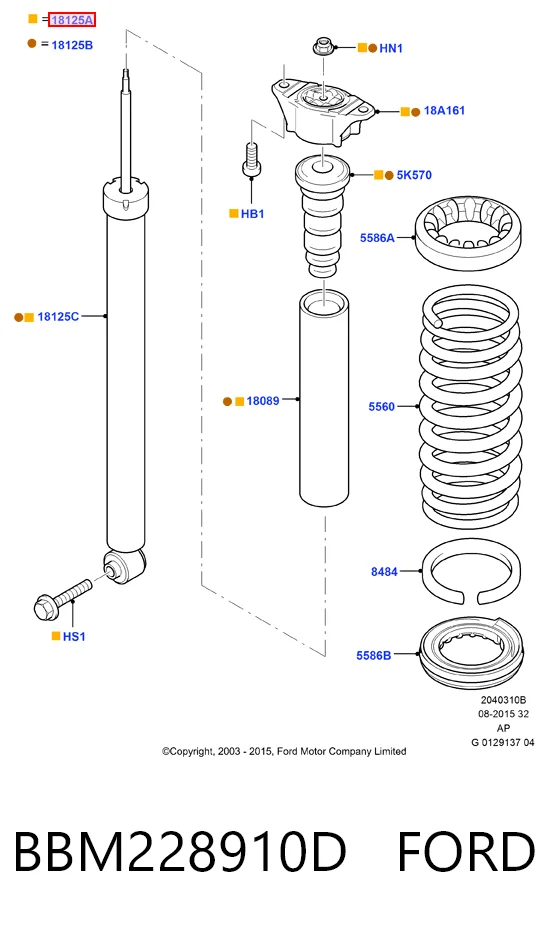 = 18125A
= 18125B
HN1
18A161
5K570
HB1
5586A
18125C
18089
5560
8484
HS1
5586B
2040310B
08-2015 32
AP
G 0129137 04
©Copyright, 2003 - 2015, Ford Motor Company Limited

BBM228910D FORD