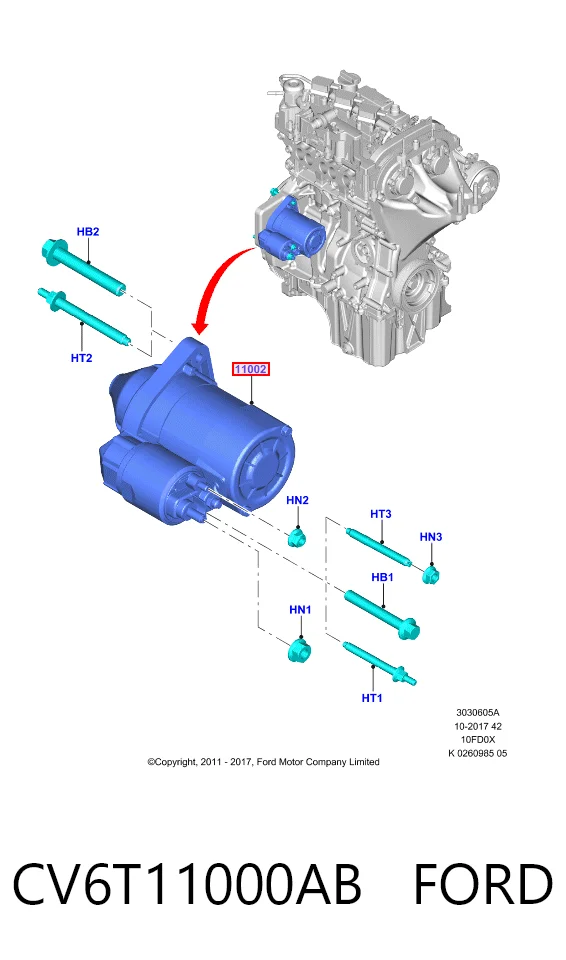 HB2

HT2

11002

HN2

HT3

HN3

HB1

HN1

HT1

3030605A
10-2017 42
10FD0X
K 0260985 05

©Copyright, 2011 - 2017, Ford Motor Company Limited

CV6T11000AB FORD