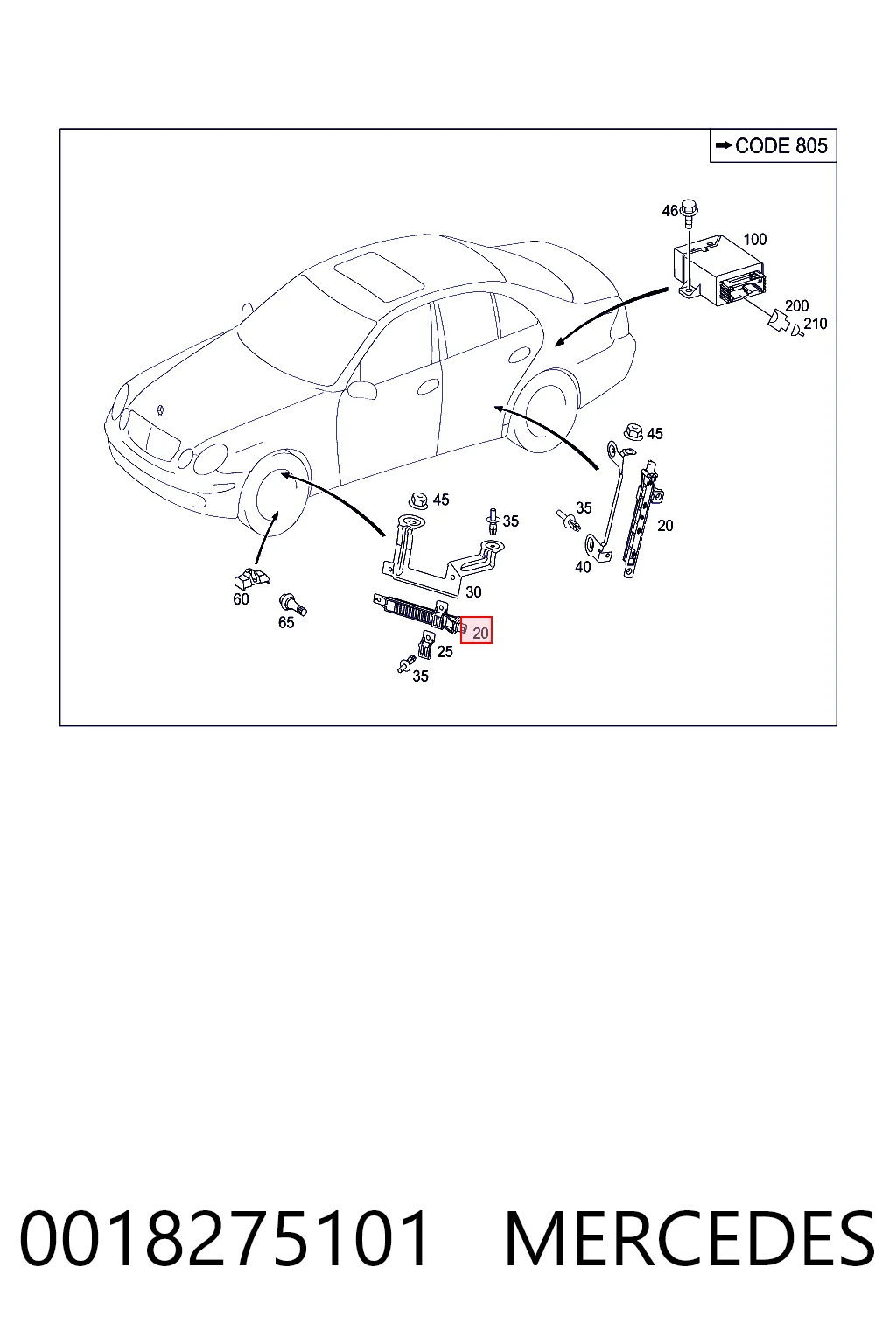 ➡CODE 805

46
100
200
210
45
35
20
40
45
35
30
60
65
20
25
35

0018275101 MERCEDES