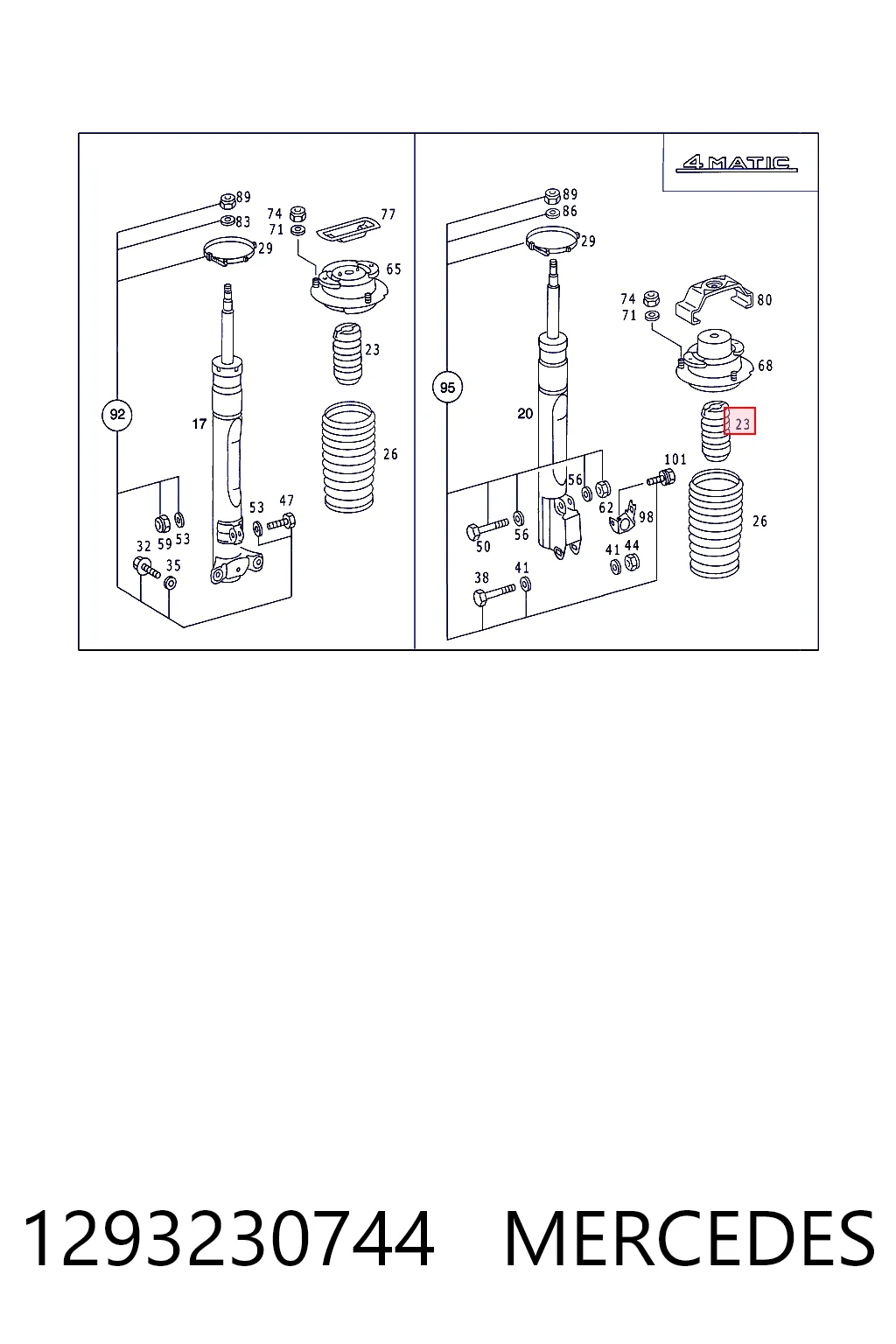 89
83
74
71
77
29
65
23
92
17
26
53
47
59
53
32
35

4MATIC
89
86
29
74
71
80
68
95
20
23
101
56
62
98
26
50
56
41
44
38
41

1293230744 MERCEDES