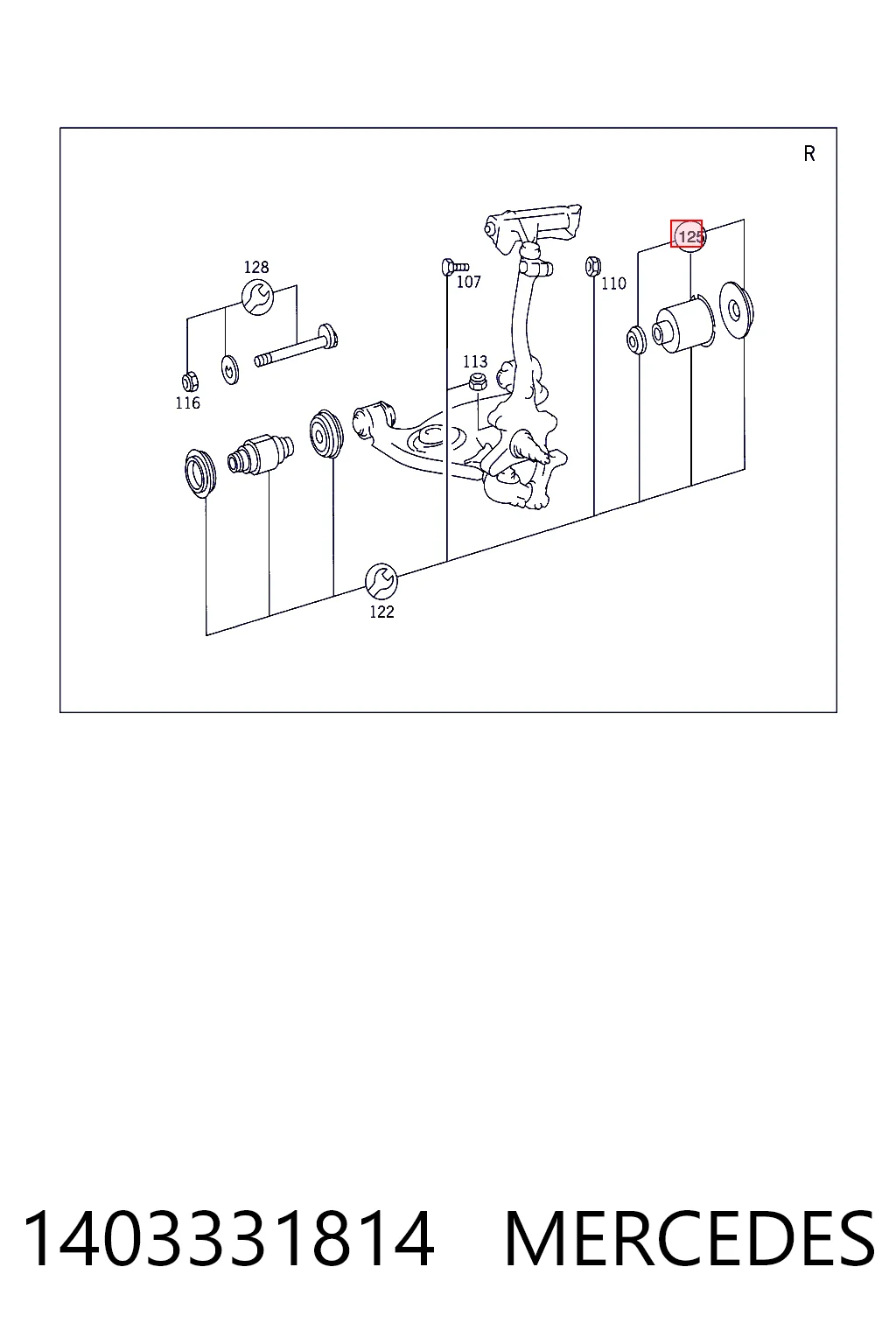 R

125

128

107

110

113

116

122

1403331814 MERCEDES