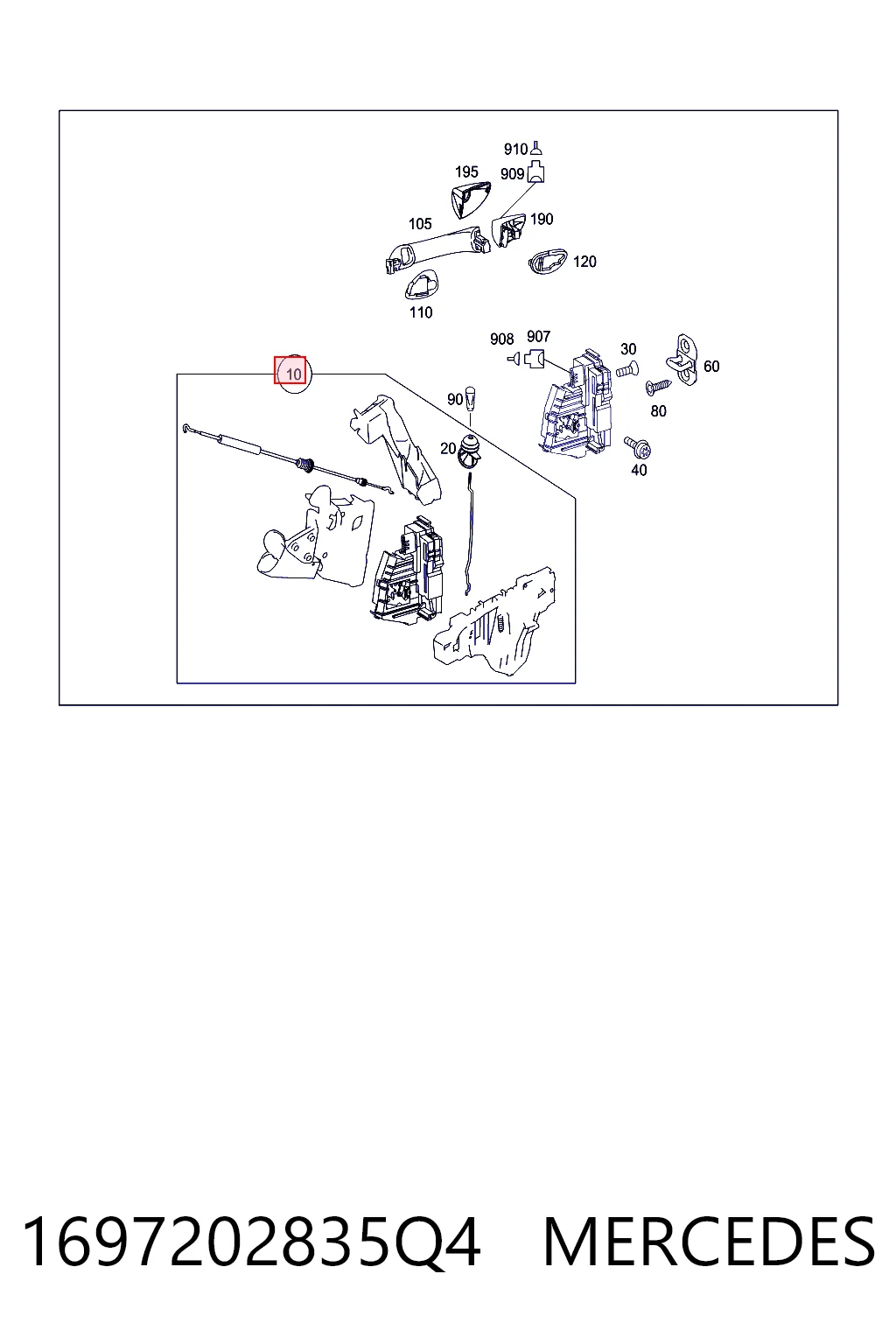 910
195
909
105
190
120
110
908
907
30
60
10
90
80
20
40

1697202835Q4 MERCEDES