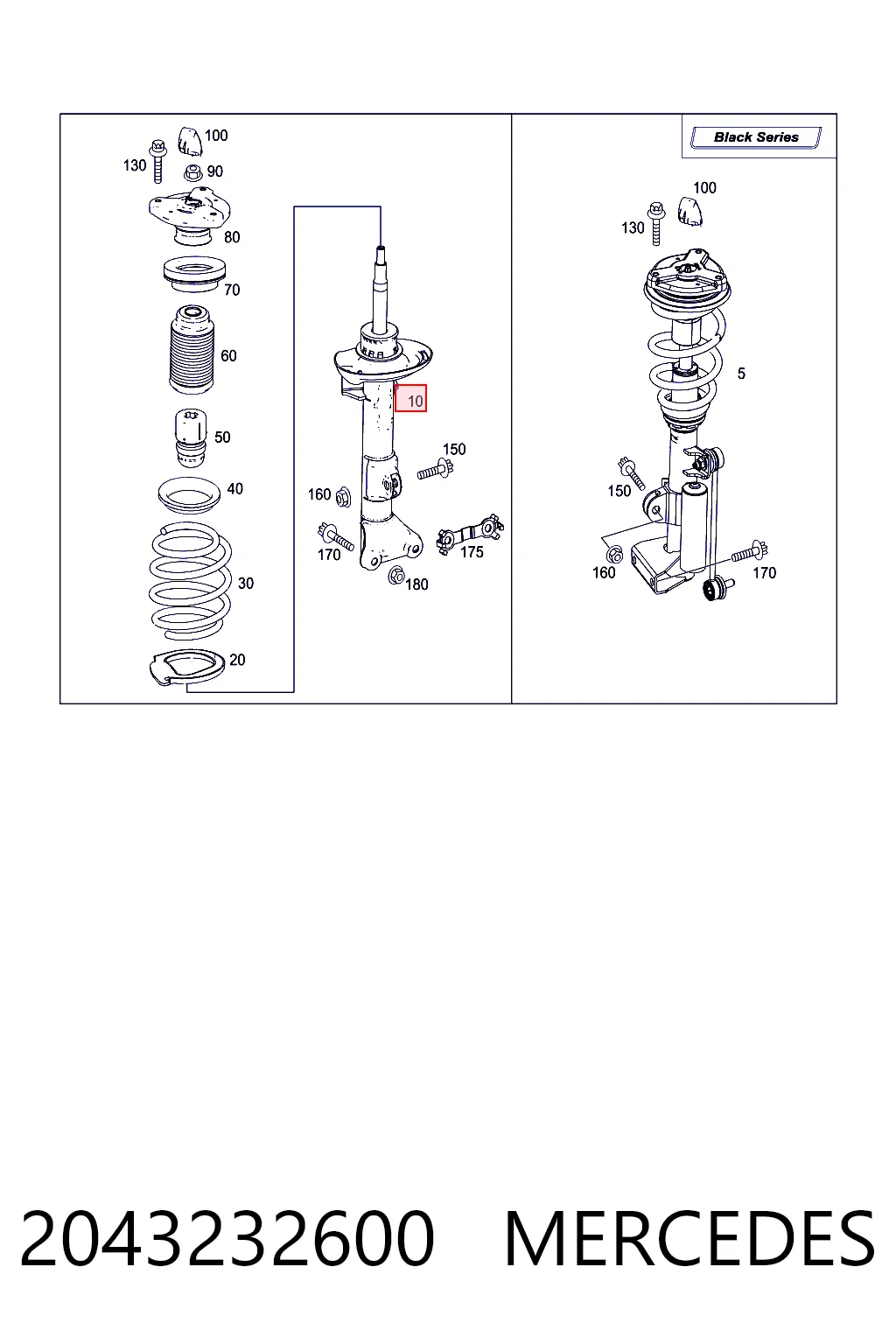 100
130
90
80
70
60
50
40
30
20
10
150
160
170
175
180

Black Series
100
130
5
150
160
170

2043232600 MERCEDES