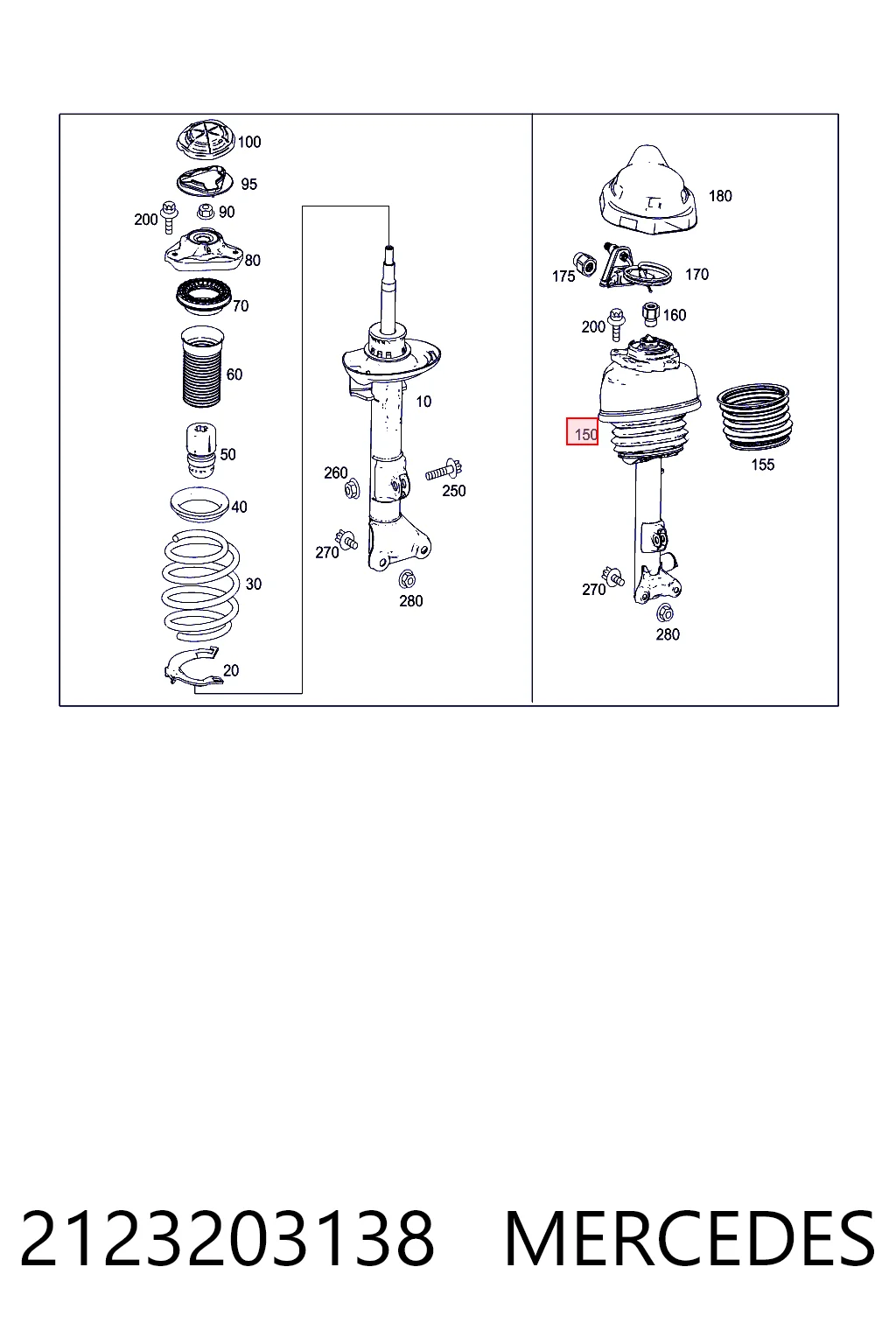 100
95
200
90
80
70
60
50
40
30
20
10
260
250
270
280
180
175
170
200
160
150
155
270
280

2123203138 MERCEDES