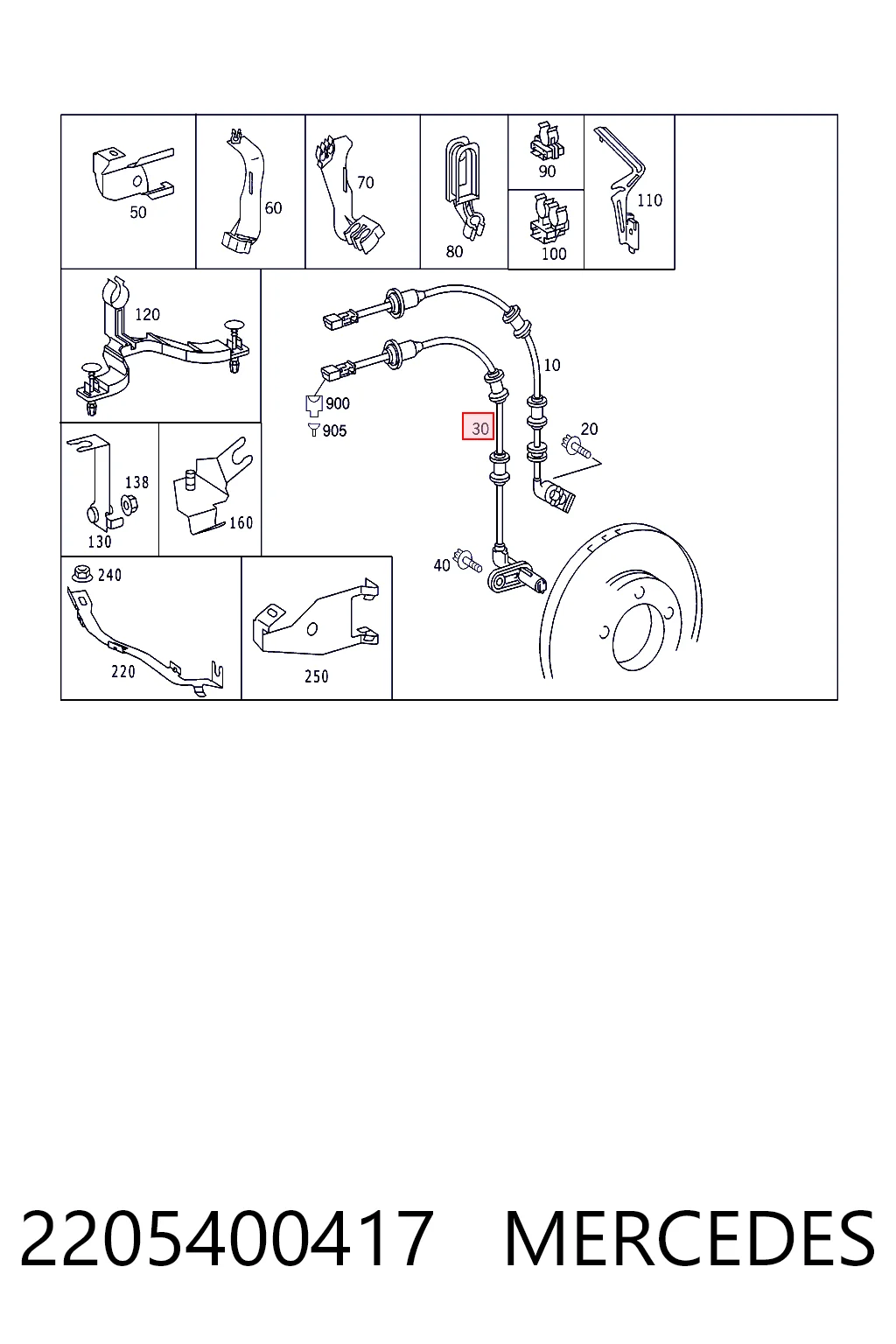 50
60
70
80
90
100
110
120
10
900
905
30
20
138
130
160
40
240
220
250

2205400417 MERCEDES