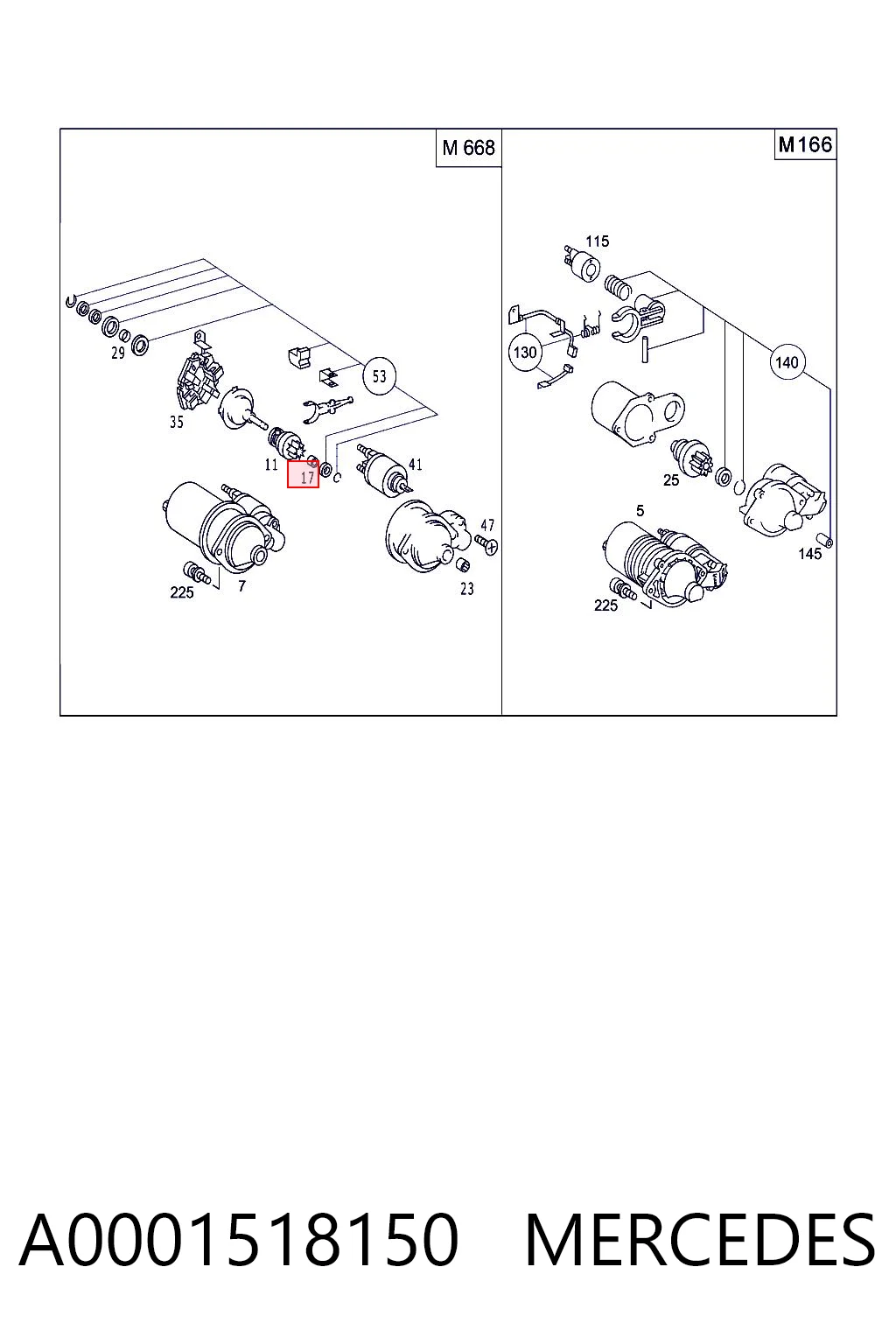 M 668

29
35
53
11
17
41
47
225
7
23

M166

115
130
140
25
5
145
225

A0001518150 MERCEDES