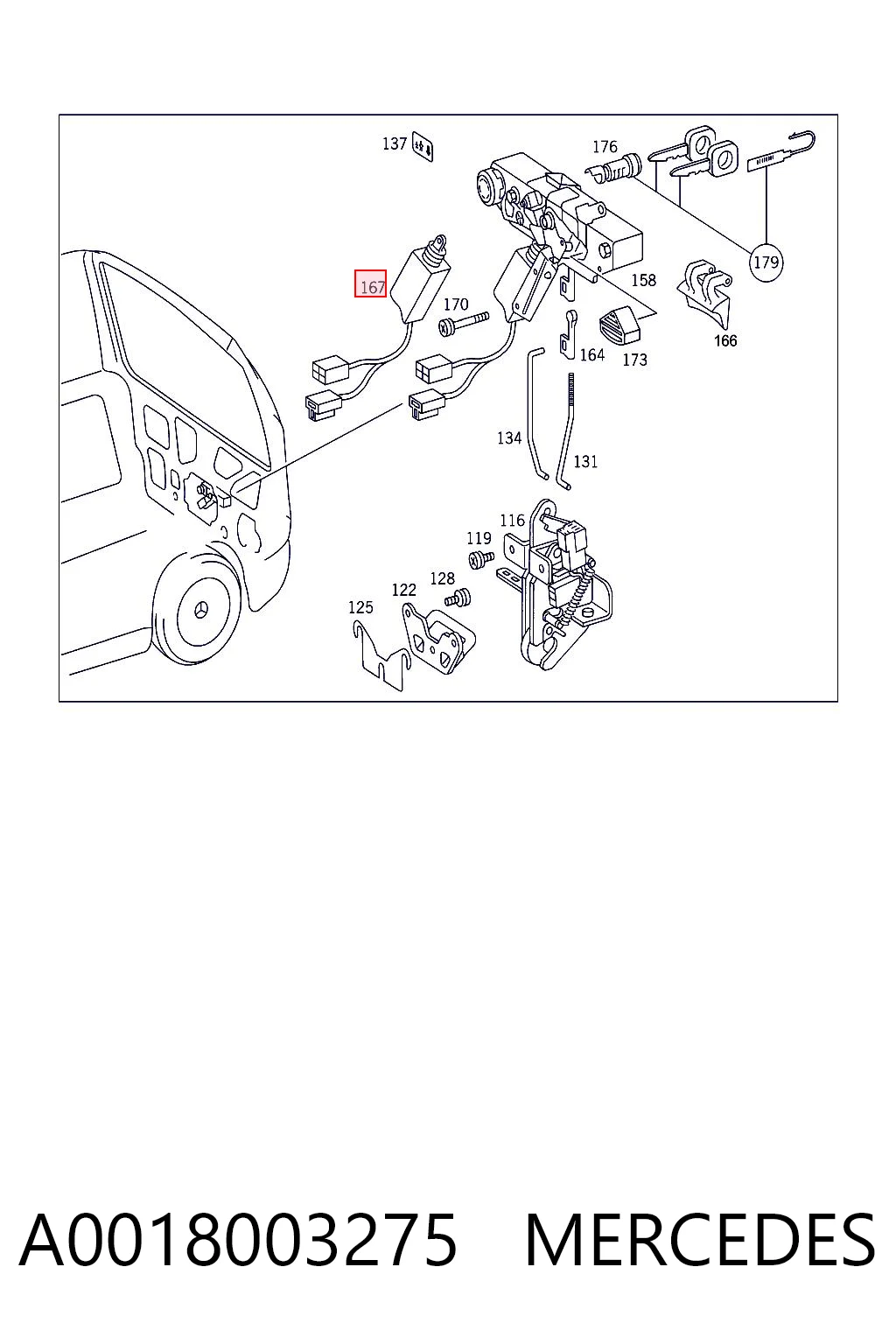 137
176
179
167
170
158
166
164
173
134
131
116
119
128
122
125

A0018003275 MERCEDES