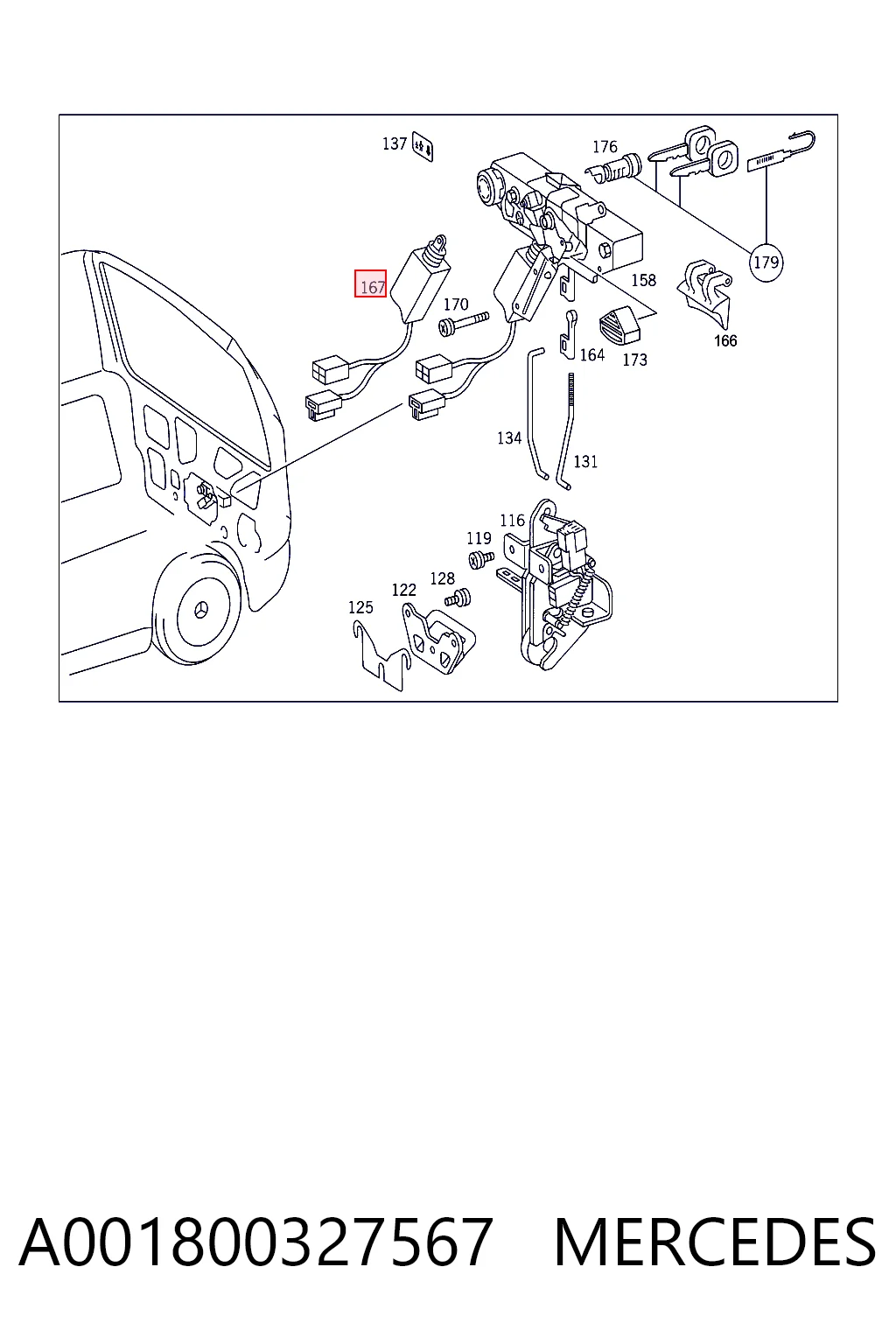 137
176
179
167
170
158
166
164
173
134
131
116
119
128
122
125

A001800327567 MERCEDES