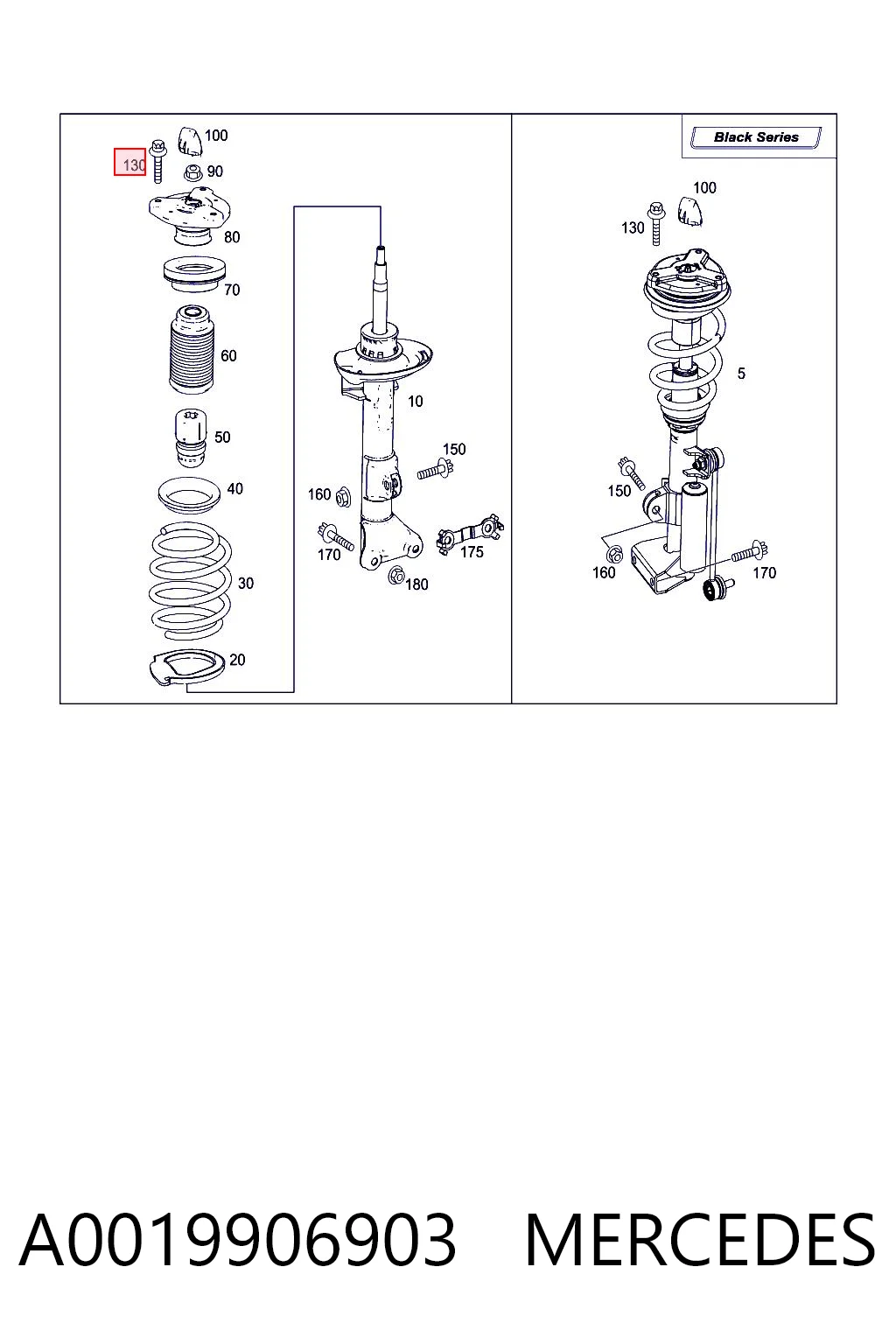 130
100
90
80
70
60
50
40
30
20
10
150
160
170
175
180

Black Series
100
130
5
150
160
170

A0019906903 MERCEDES