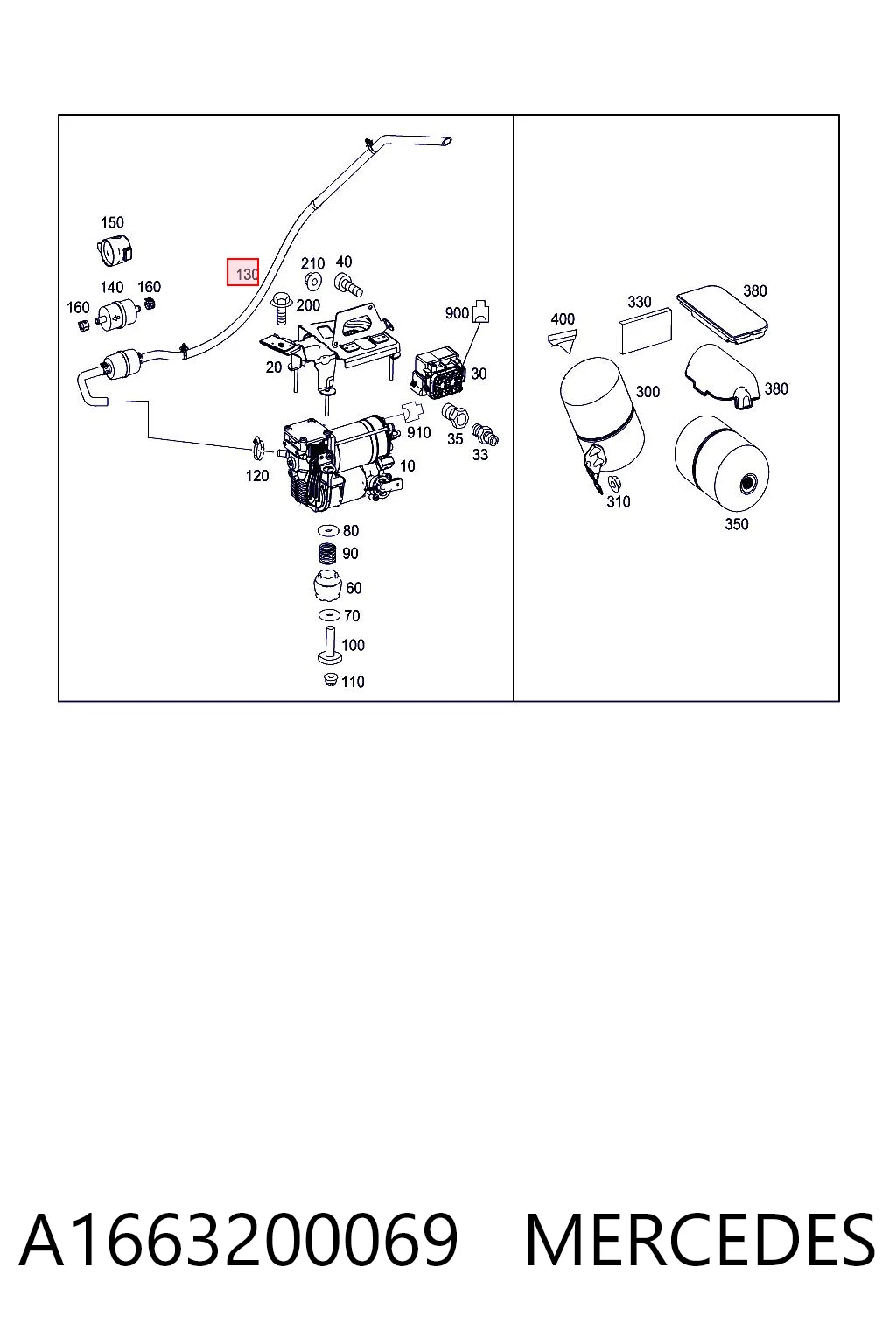 150
130
210
40
140
160
160
200
900
20
30
910
35
33
120
10
80
90
60
70
100
110

400
330
380
300
380
310
350

A1663200069 MERCEDES