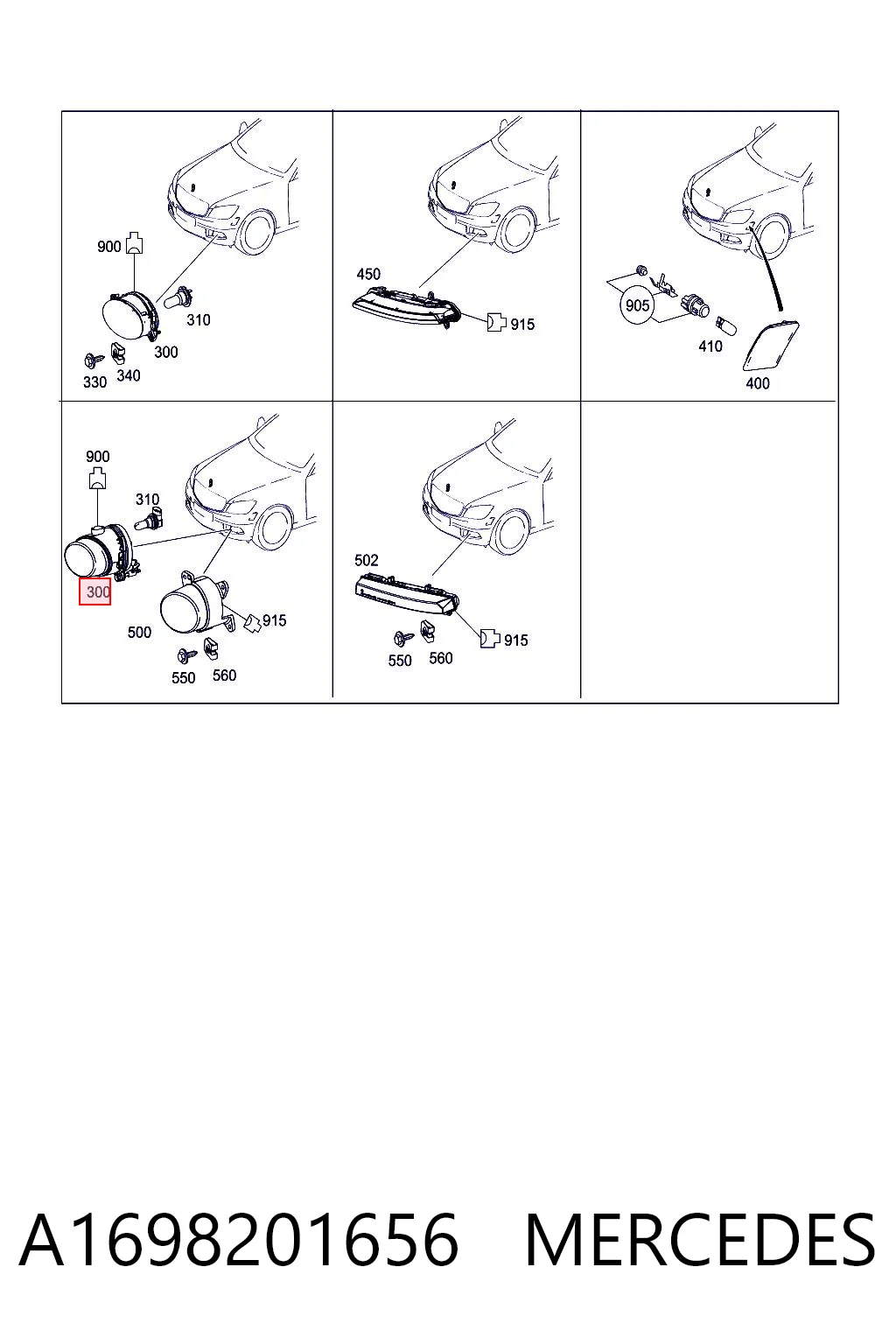 900
310
300
330
340

450
915

905
410
400

900
310
300
500
915
550
560

502
915
550
560

A1698201656 MERCEDES