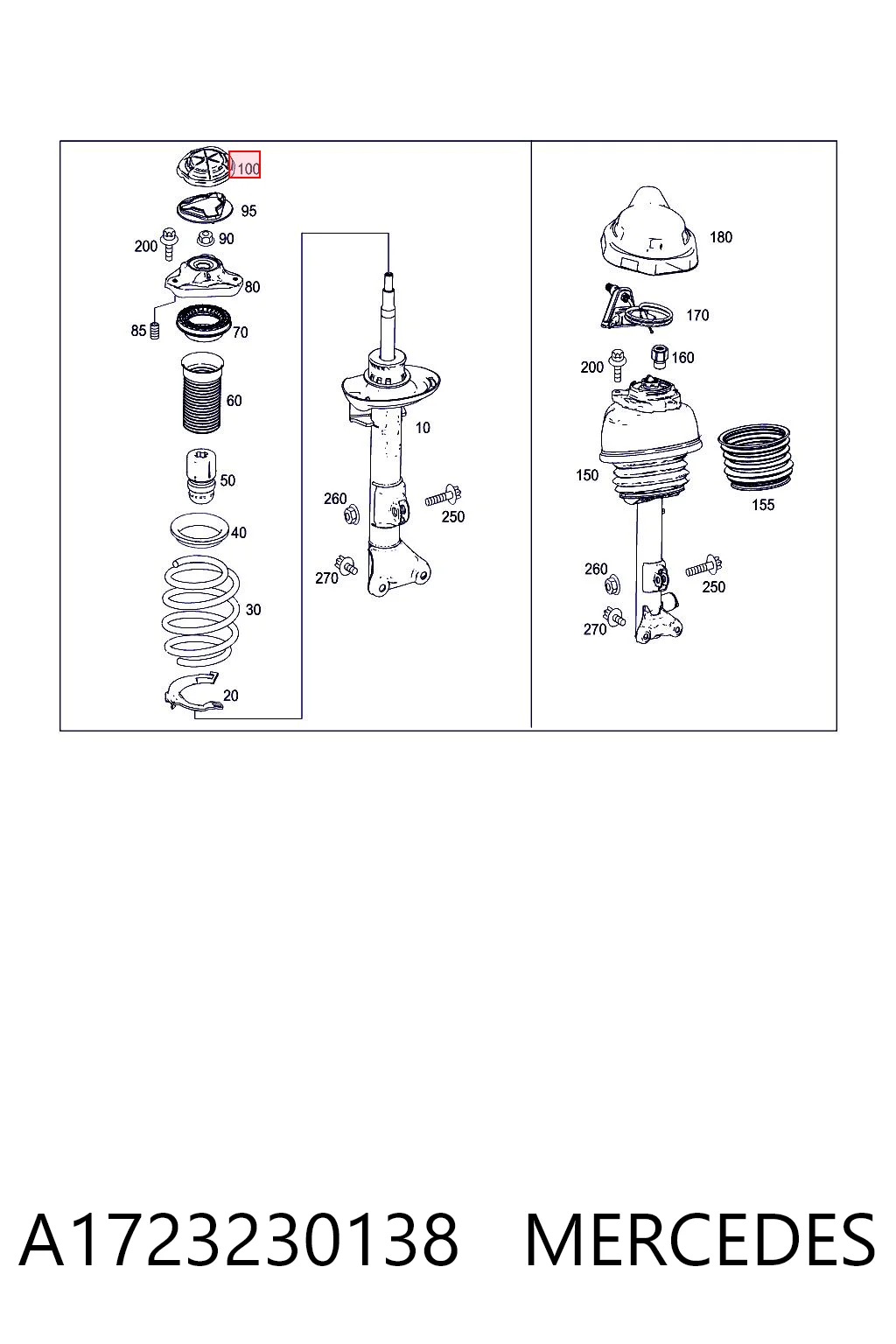 100
95
200
90
80
85
70
60
50
40
30
20
10
260
250
270
180
170
200
160
150
155
260
250
270

A1723230138 MERCEDES