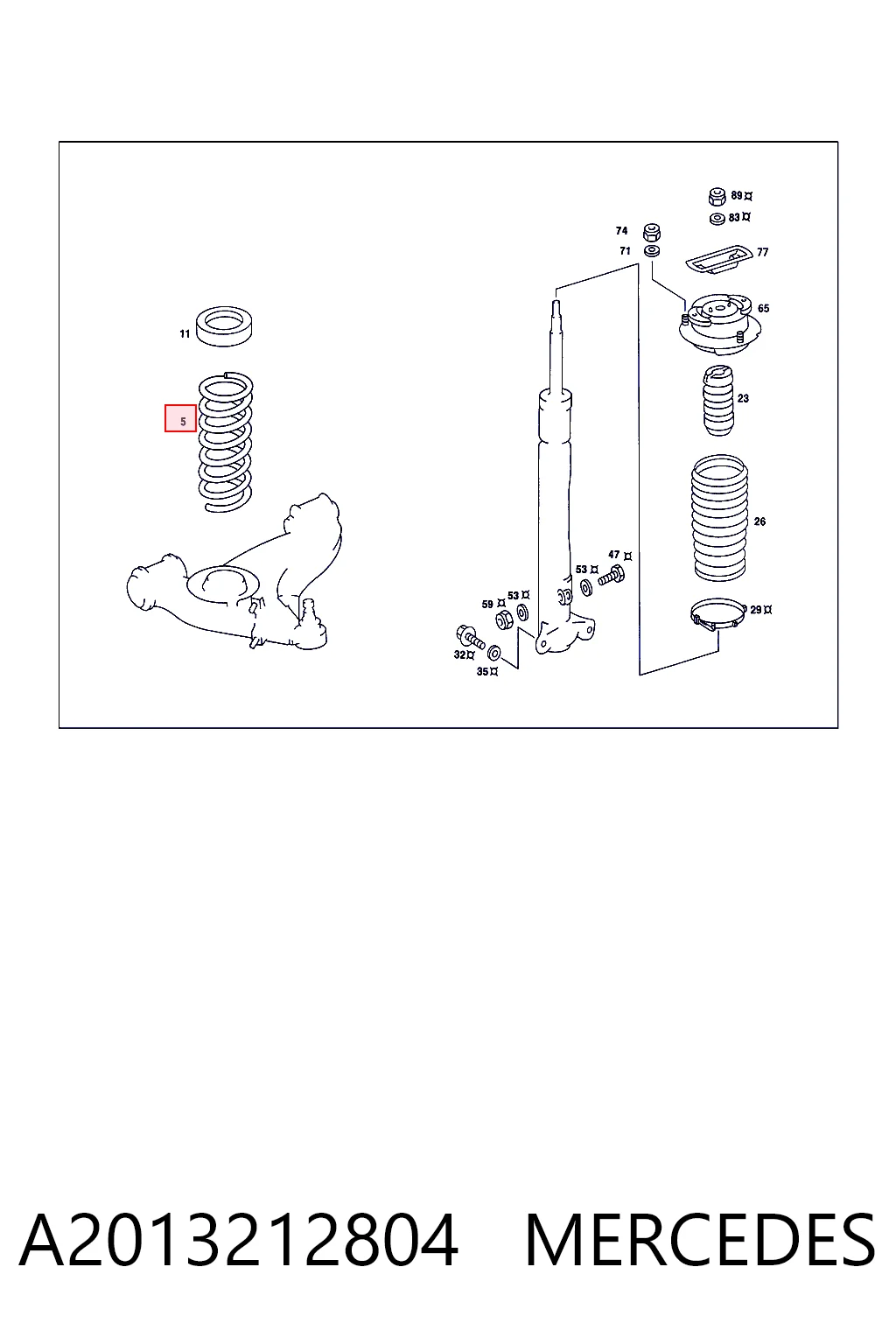 89¤
83¤
74
71
77
65
11
5
23
26
47¤
53¤
53¤
59¤
29¤
32¤
35¤

A2013212804 MERCEDES